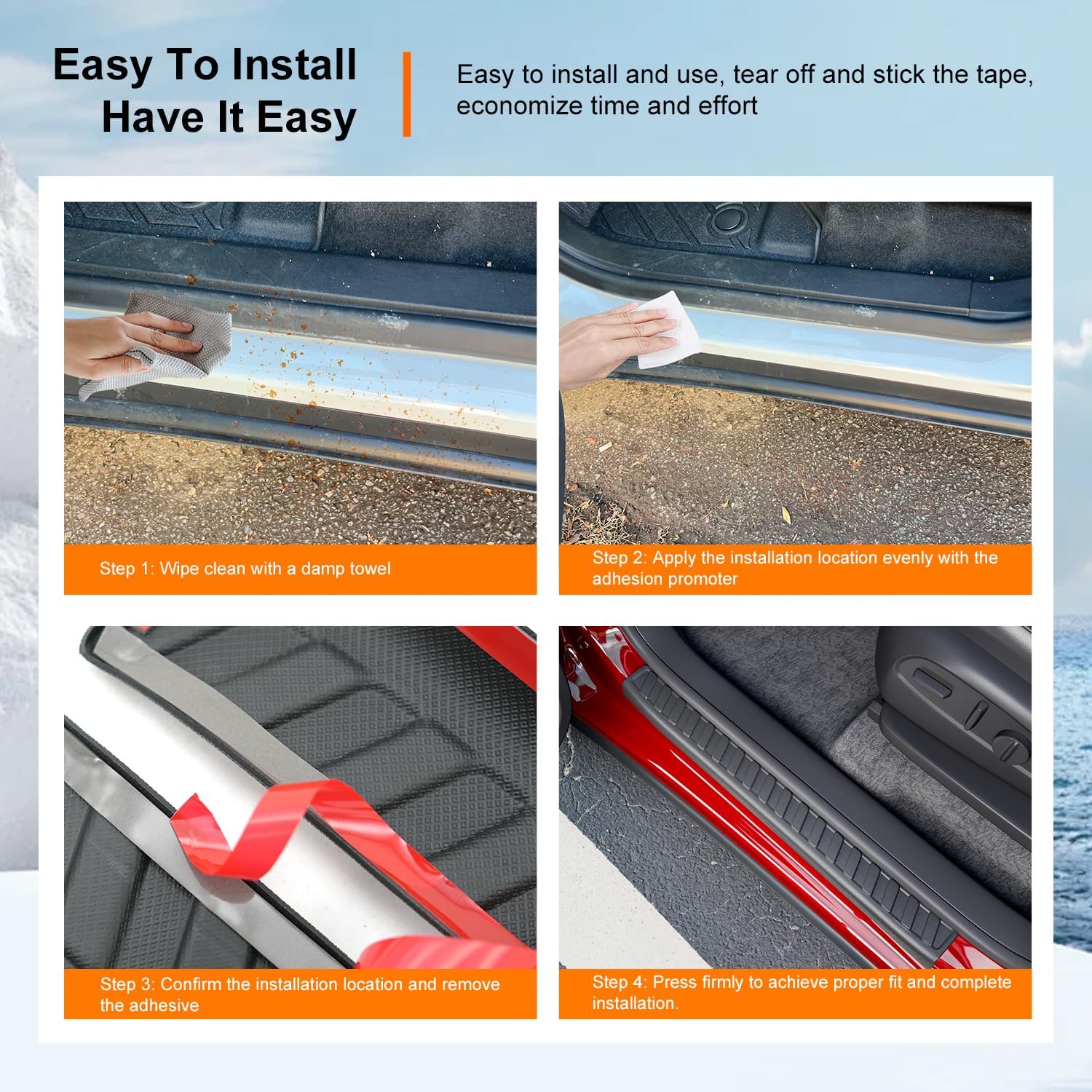 Easy To Install
Have It Easy

Easy to install and use, tear off and stick the tape, economize time and effort

Step 1: Wipe clean with a damp towel

Step 2: Apply the installation location evenly with the adhesion promoter

Step 3: Confirm the installation location and remove the adhesive

Step 4: Press firmly to achieve proper fit and complete installation.