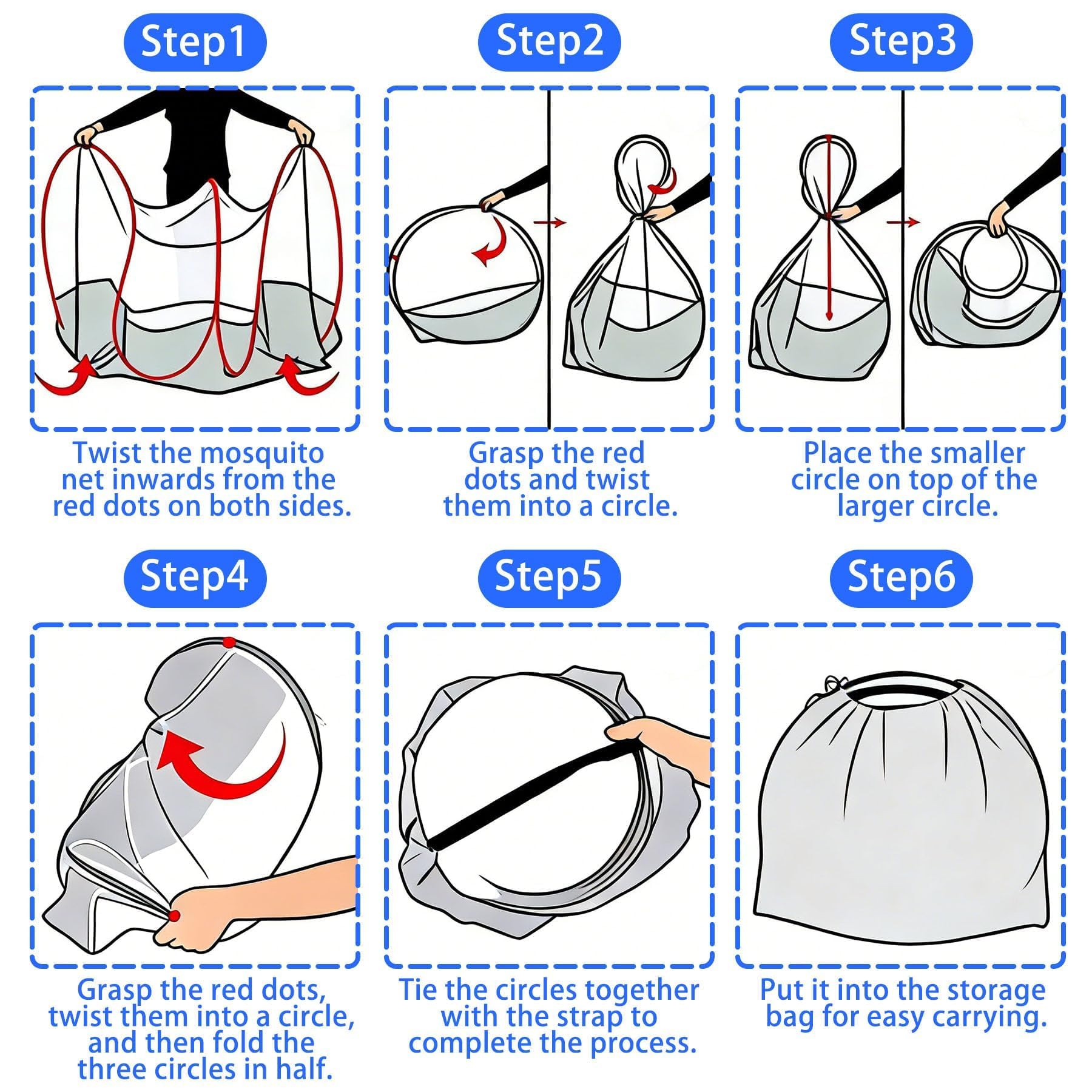 Step1

Twist the mosquito net inwards from the red dots on both sides.

Step2

Grasp the red dots and twist them into a circle.

Step3

Place the smaller circle on top of the larger circle.

Step4

Grasp the red dots, twist them into a circle, and then fold the three circles in half.

Step5

Tie the circles together with the strap to complete the process.

Step6

Put it into the storage bag for easy carrying.