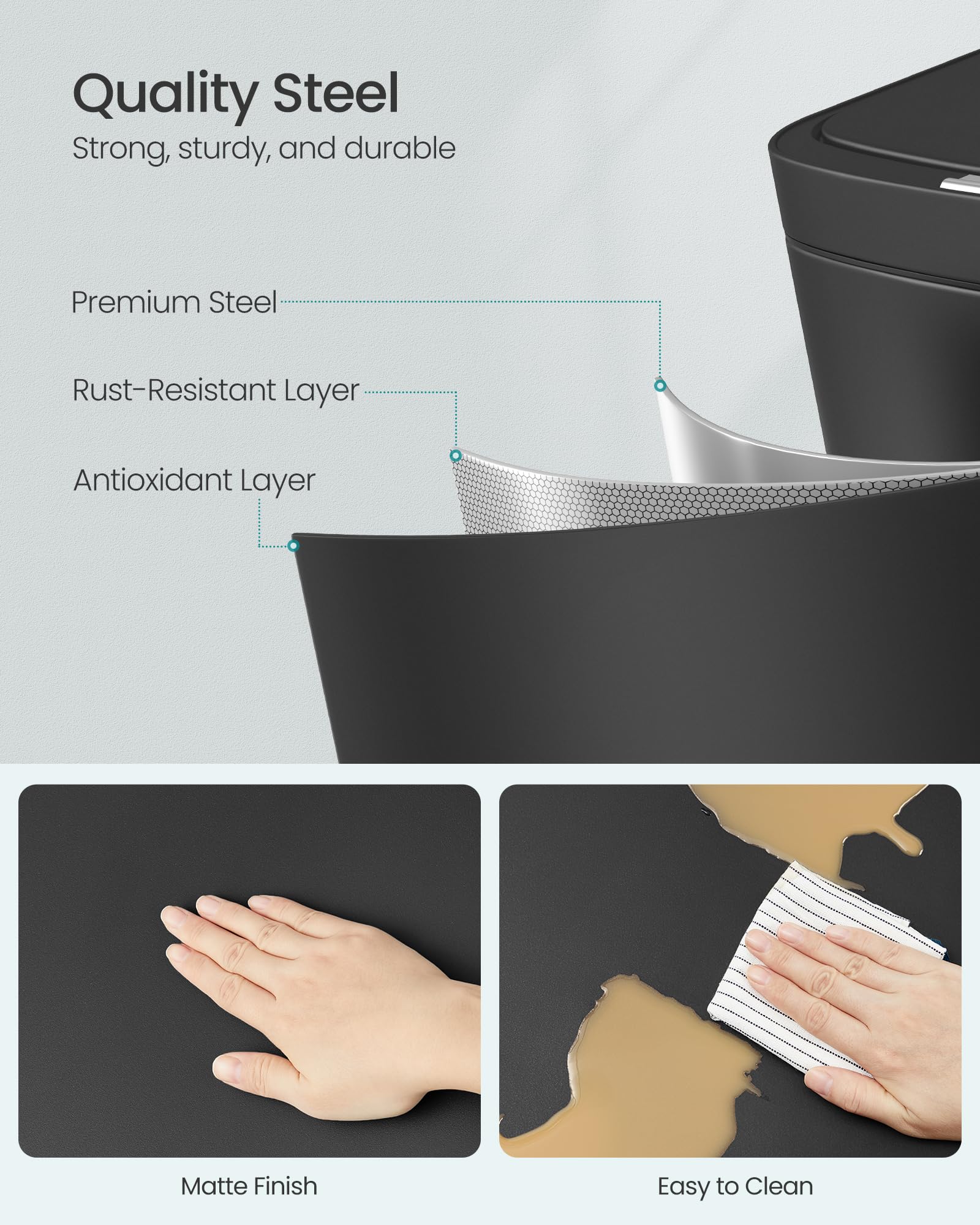 Quality Steel
Strong, sturdy, and durable

Premium Steel
Rust-Resistant Layer
Antioxidant Layer

Matte Finish

Easy to Clean