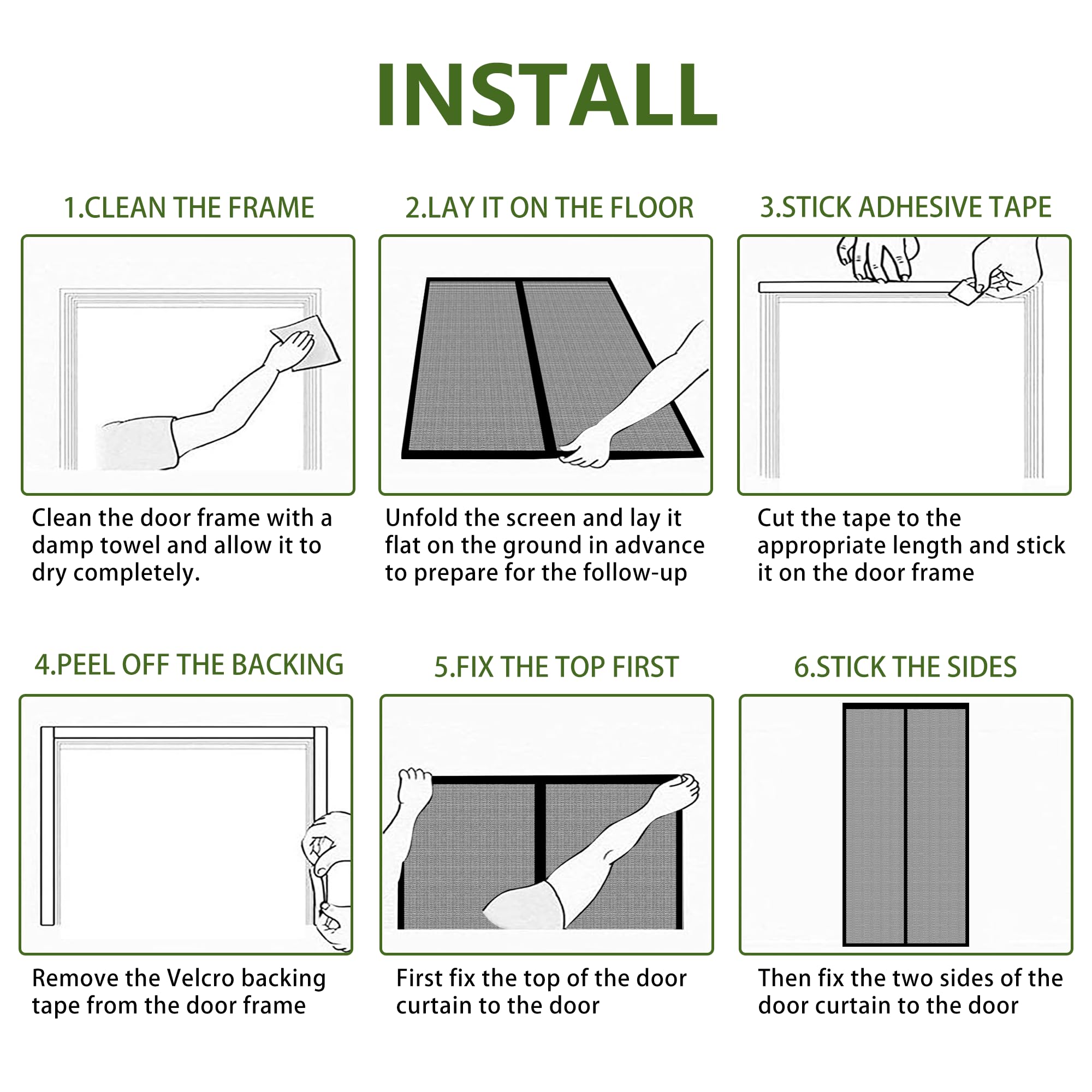 INSTALL

1.CLEAN THE FRAME

Clean the door frame with a damp towel and allow it to dry completely.

2.LAY IT ON THE FLOOR

Unfold the screen and lay it flat on the ground in advance to prepare for the follow-up

3.STICK ADHESIVE TAPE

Cut the tape to the appropriate length and stick it on the door frame

4.PEEL OFF THE BACKING

Remove the Velcro backing tape from the door frame

5.FIX THE TOP FIRST

First fix the top of the door curtain to the door

6.STICK THE SIDES

Then fix the two sides of the door curtain to the door