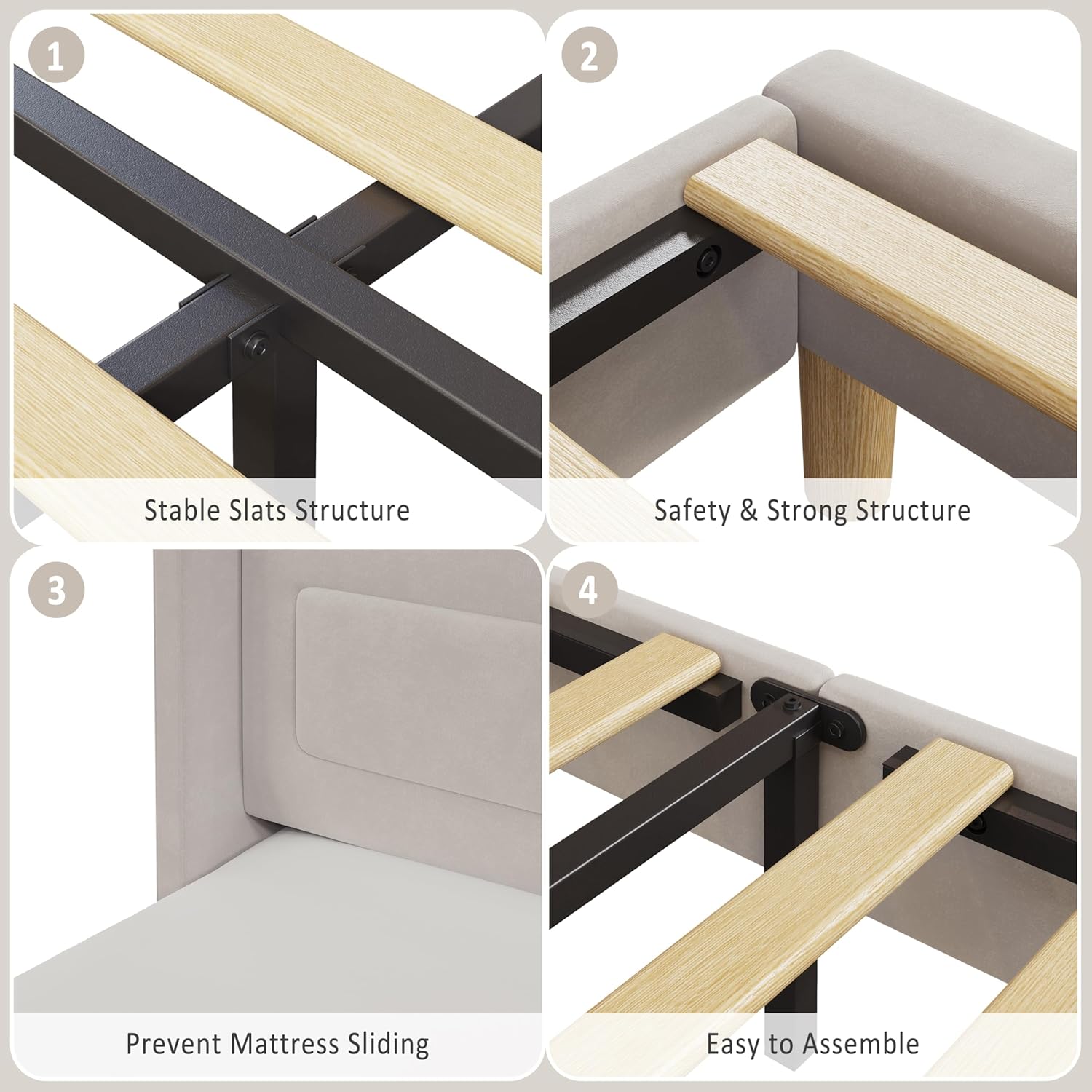 1

Stable Slats Structure

2

Safety & Strong Structure

3

Prevent Mattress Sliding

4

Easy to Assemble