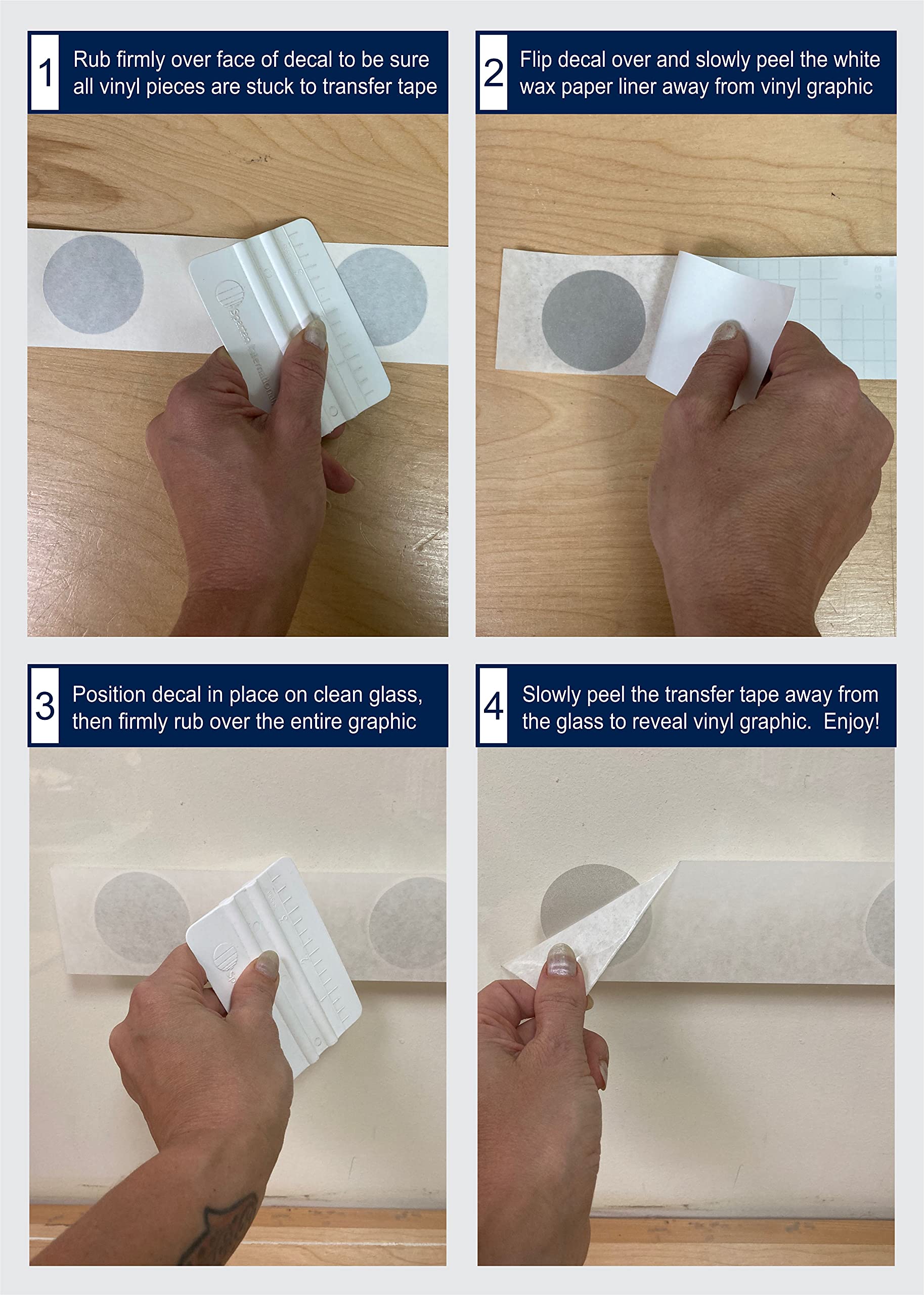 1 Rub firmly over face of decal to be sure all vinyl pieces are stuck to transfer tape

Sparta International

2 Flip decal over and slowly peel the white wax paper liner away from vinyl graphic

3 Position decal in place on clean glass, then firmly rub over the entire graphic

4 Slowly peel the transfer tape away from the glass to reveal vinyl graphic. Enjoy!