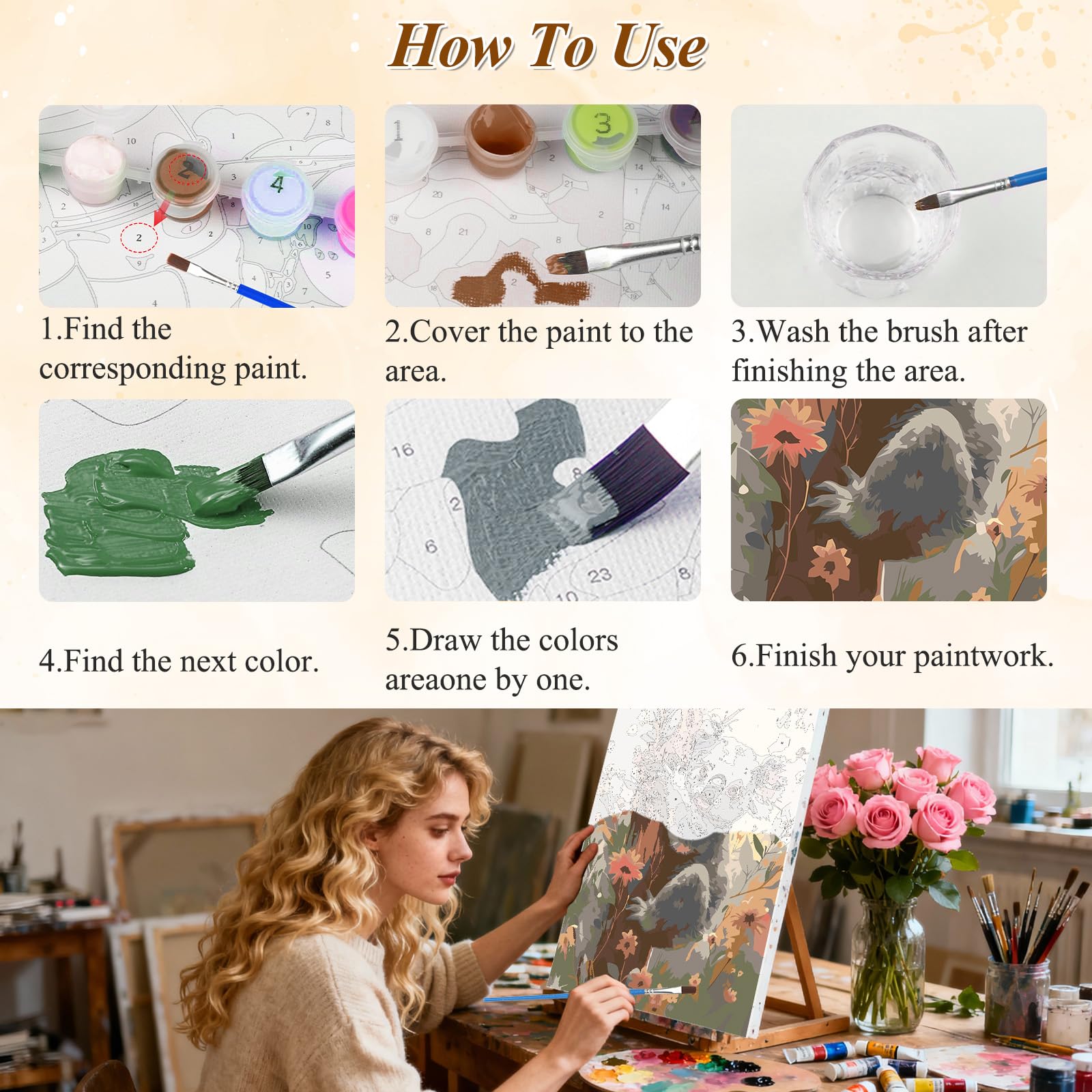 How To Use

1.Find the corresponding paint.

2.Cover the paint to the area.

3.Wash the brush after finishing the area.

4.Find the next color.

5.Draw the colors areaone by one.

6.Finish your paintwork.