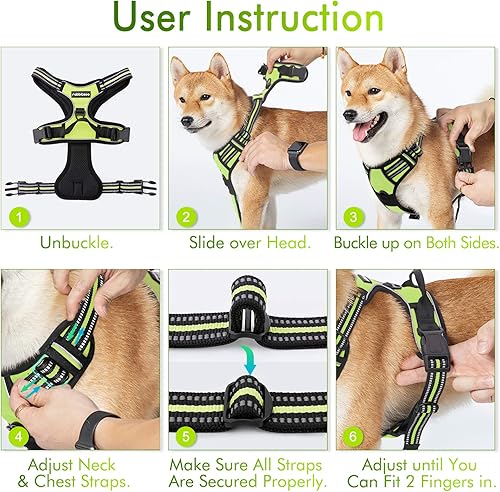 User Instruction

rabbitgoo

1
Unbuckle.

2
Slide over Head.

3
Buckle up on Both Sides.

4
Adjust Neck & Chest Straps.

5
Make Sure All Straps Are Secured Properly.

6
Adjust until You Can Fit 2 Fingers in.