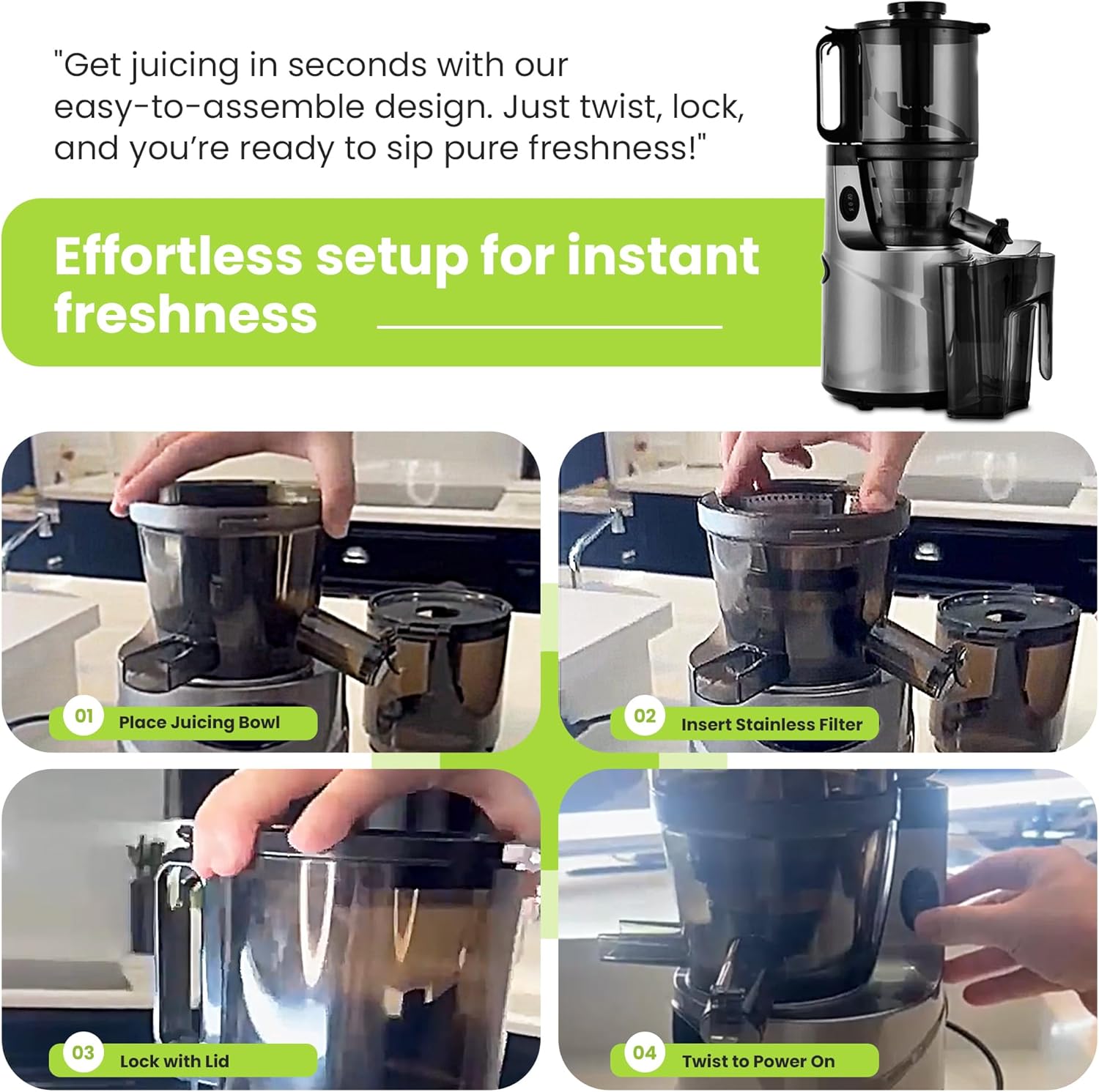 "Get juicing in seconds with our easy-to-assemble design. Just twist, lock, and you're ready to sip pure freshness!"

Effortless setup for instant freshness

01 Place Juicing Bowl

02 Insert Stainless Filter

03 Lock with Lid

04 Twist to Power On