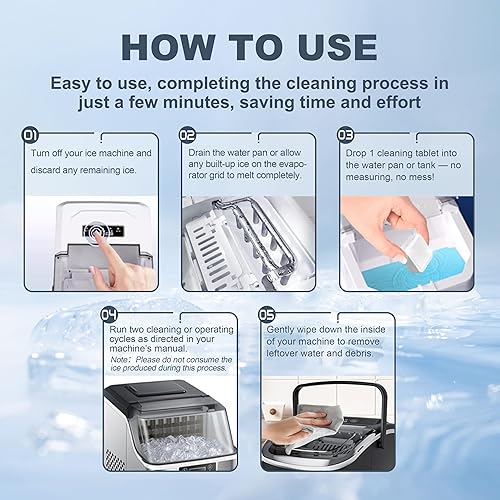 HOW TO USE

Easy to use, completing the cleaning process in just a few minutes, saving time and effort

01
Turn off your ice machine and discard any remaining ice.

02
Drain the water pan or allow any built-up ice on the evaporator grid to melt completely.

03
Drop 1 cleaning tablet into the water pan or tank — no measuring, no mess!

04
Run two cleaning or operating cycles as directed in your machine's manual.
Note: Please do not consume the ice produced during this process.

05
Gently wipe down the inside of your machine to remove leftover water and debris.