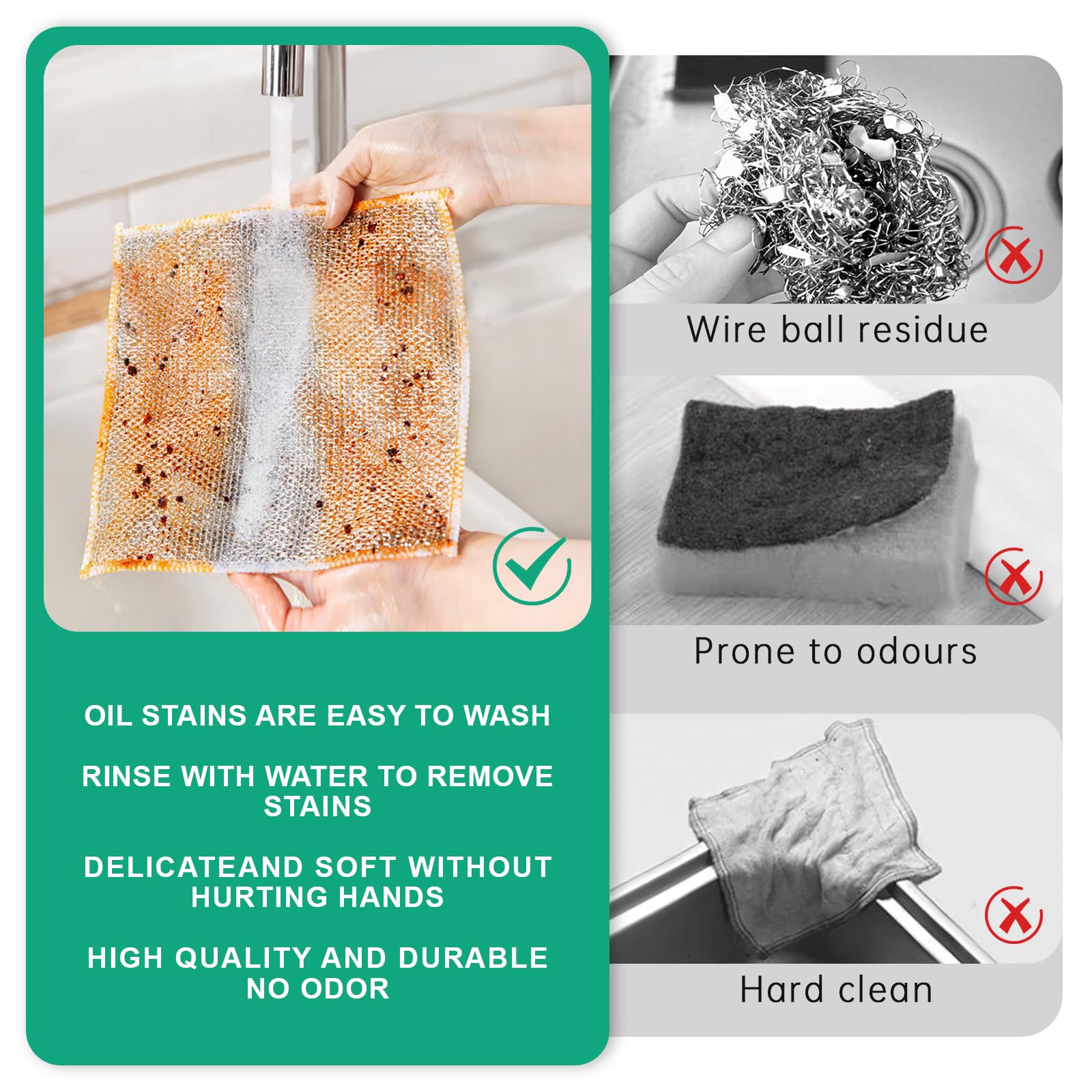 OIL STAINS ARE EASY TO WASH

RINSE WITH WATER TO REMOVE STAINS

DELICATEAND SOFT WITHOUT HURTING HANDS

HIGH QUALITY AND DURABLE NO ODOR

Wire ball residue

Prone to odours

Hard clean