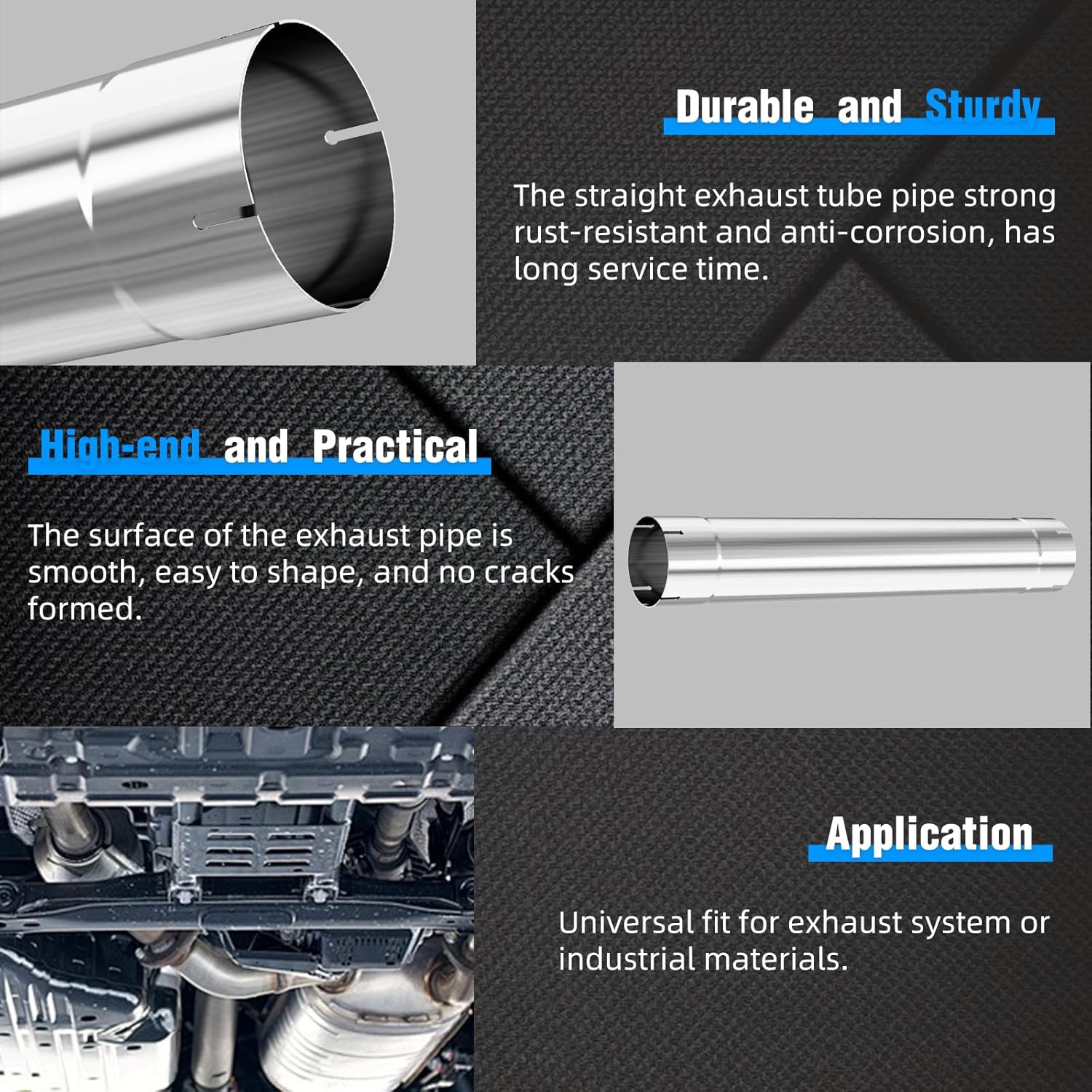 Durable and Sturdy

The straight exhaust tube pipe strong rust-resistant and anti-corrosion, has long service time.

High-end and Practical

The surface of the exhaust pipe is smooth, easy to shape, and no cracks formed.

Application

Universal fit for exhaust system or industrial materials.