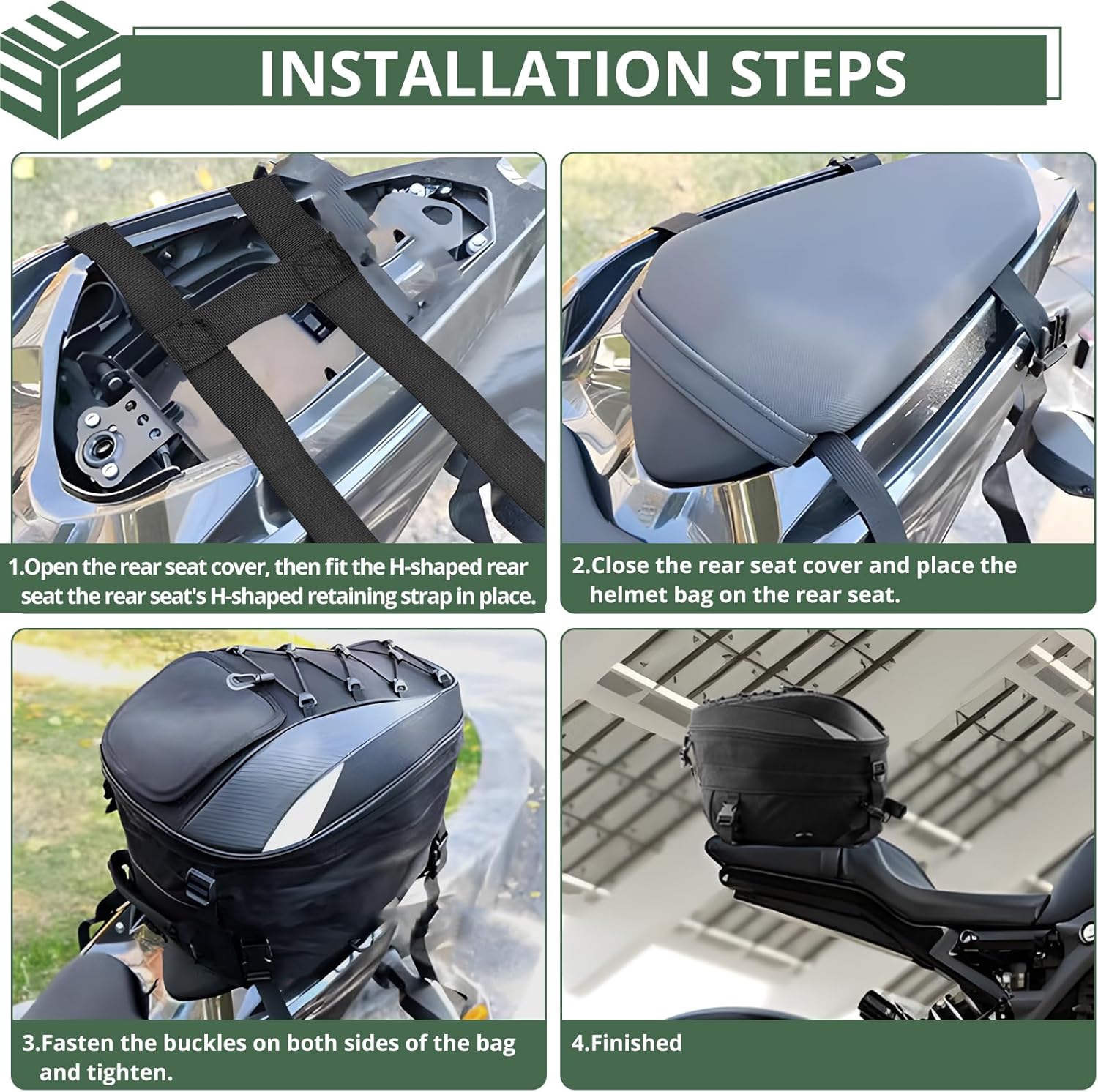 INSTALLATION STEPS

1.Open the rear seat cover, then fit the H-shaped rear seat the rear seat's H-shaped retaining strap in place.

2.Close the rear seat cover and place the helmet bag on the rear seat.

3.Fasten the buckles on both sides of the bag and tighten.

4.Finished