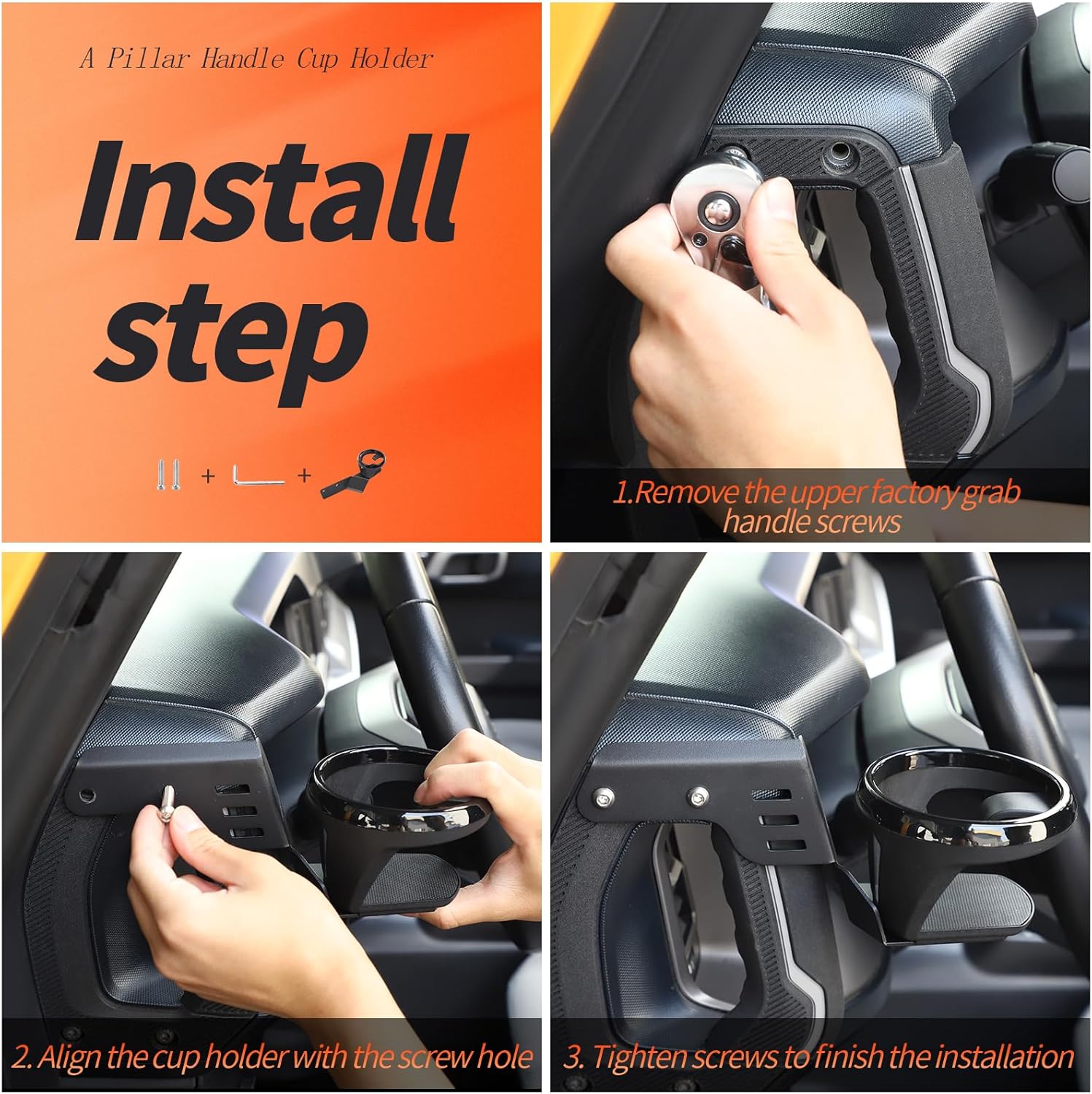 A Pillar Handle Cup Holder

Install step

+ +

1.Remove the upper factory grab handle screws

2. Align the cup holder with the screw hole

3. Tighten screws to finish the installation