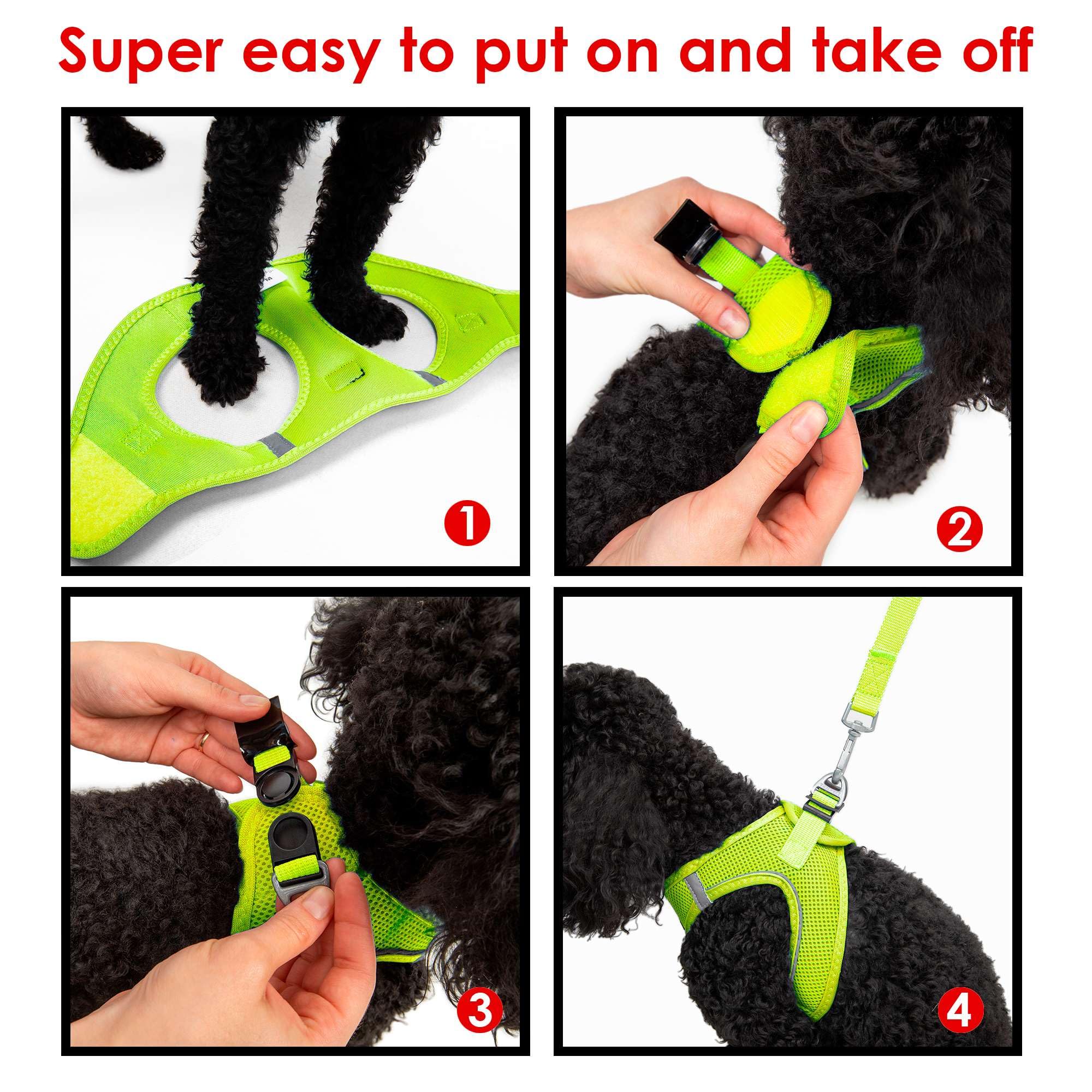 Super easy to put on and take off

1

2

3

4