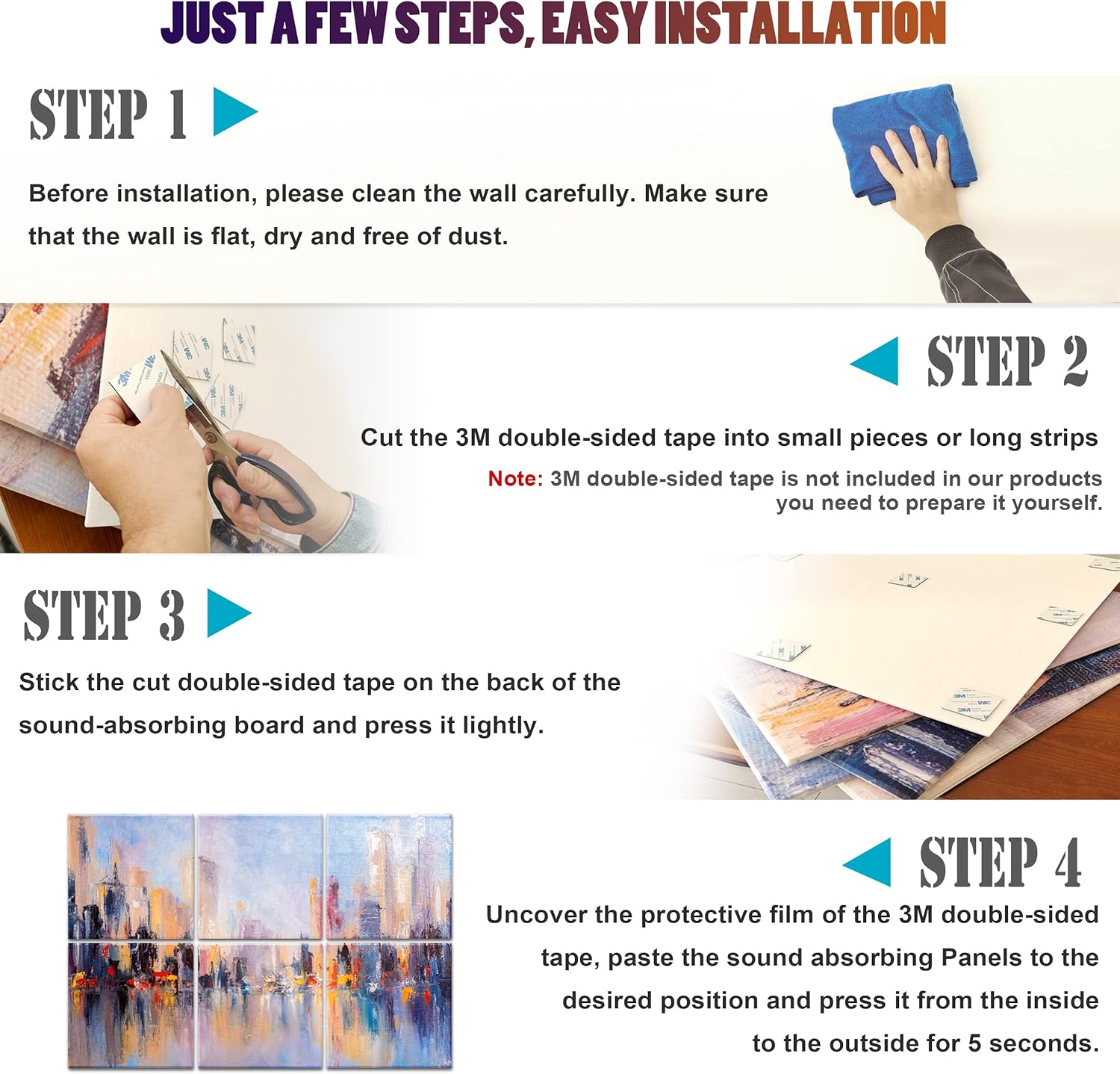 JUST A FEW STEPS, EASY INSTALLATION

STEP 1

Before installation, please clean the wall carefully. Make sure that the wall is flat, dry and free of dust.

STEP 2

Cut the 3M double-sided tape into small pieces or long strips

Note: 3M double-sided tape is not included in our products you need to prepare it yourself.

STEP 3

Stick the cut double-sided tape on the back of the sound-absorbing board and press it lightly.

STEP 4

Uncover the protective film of the 3M double-sided tape, paste the sound absorbing Panels to the desired position and press it from the inside to the outside for 5 seconds.