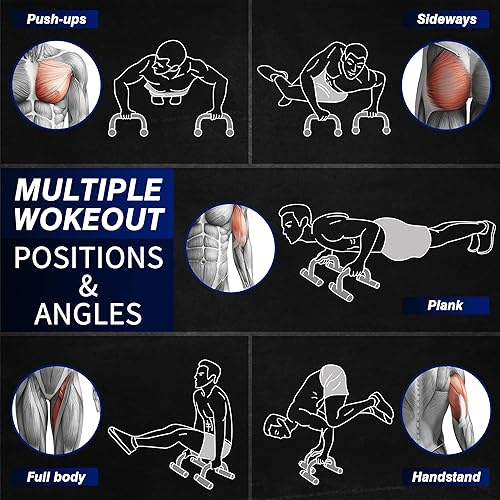 Push-ups

Sideways

MULTIPLE WOKEOUT POSITIONS & ANGLES

Plank

Full body

Handstand