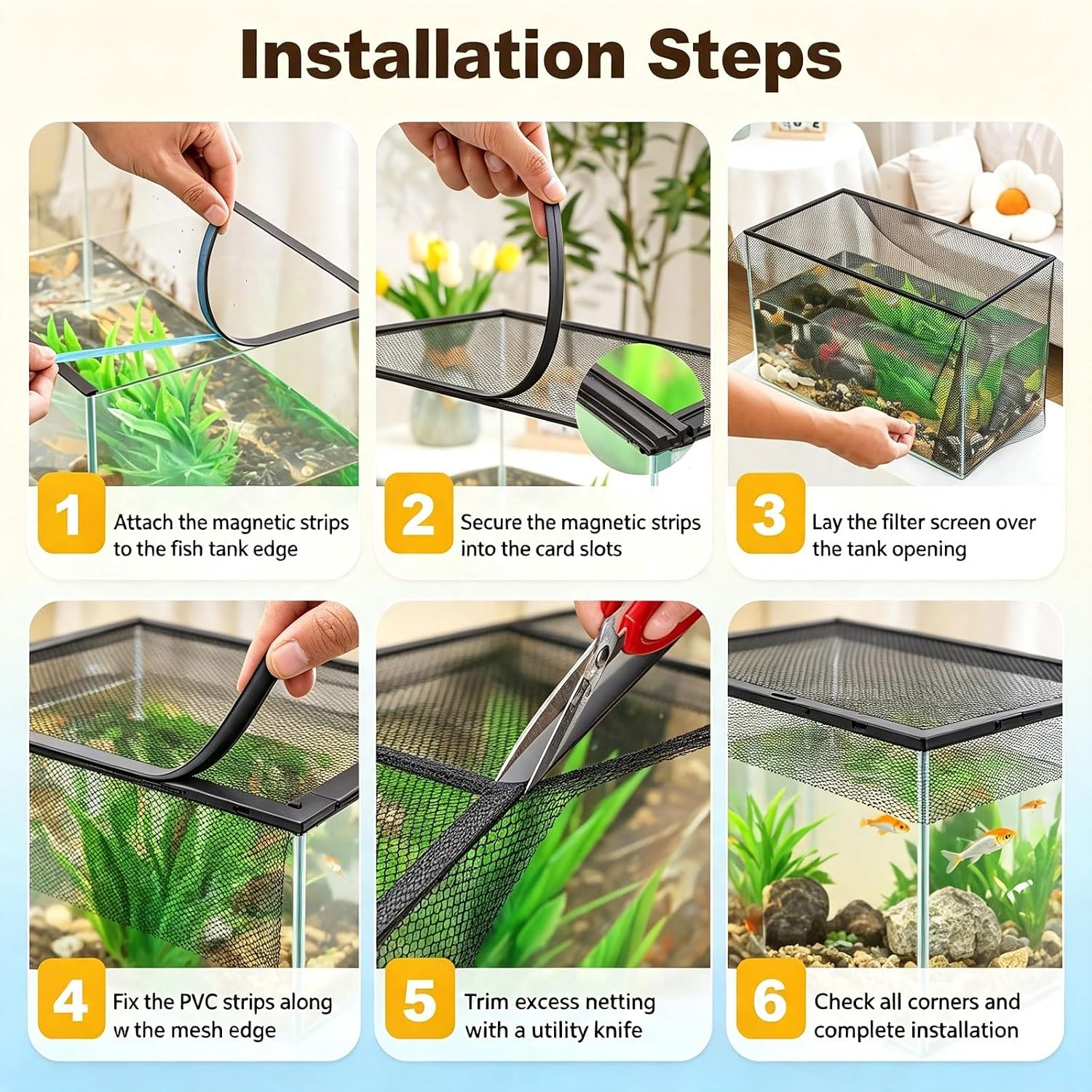 Installation Steps

1 Attach the magnetic strips to the fish tank edge

2 Secure the magnetic strips into the card slots

3 Lay the filter screen over the tank opening

4 Fix the PVC strips along w the mesh edge

5 Trim excess netting with a utility knife

6 Check all corners and complete installation