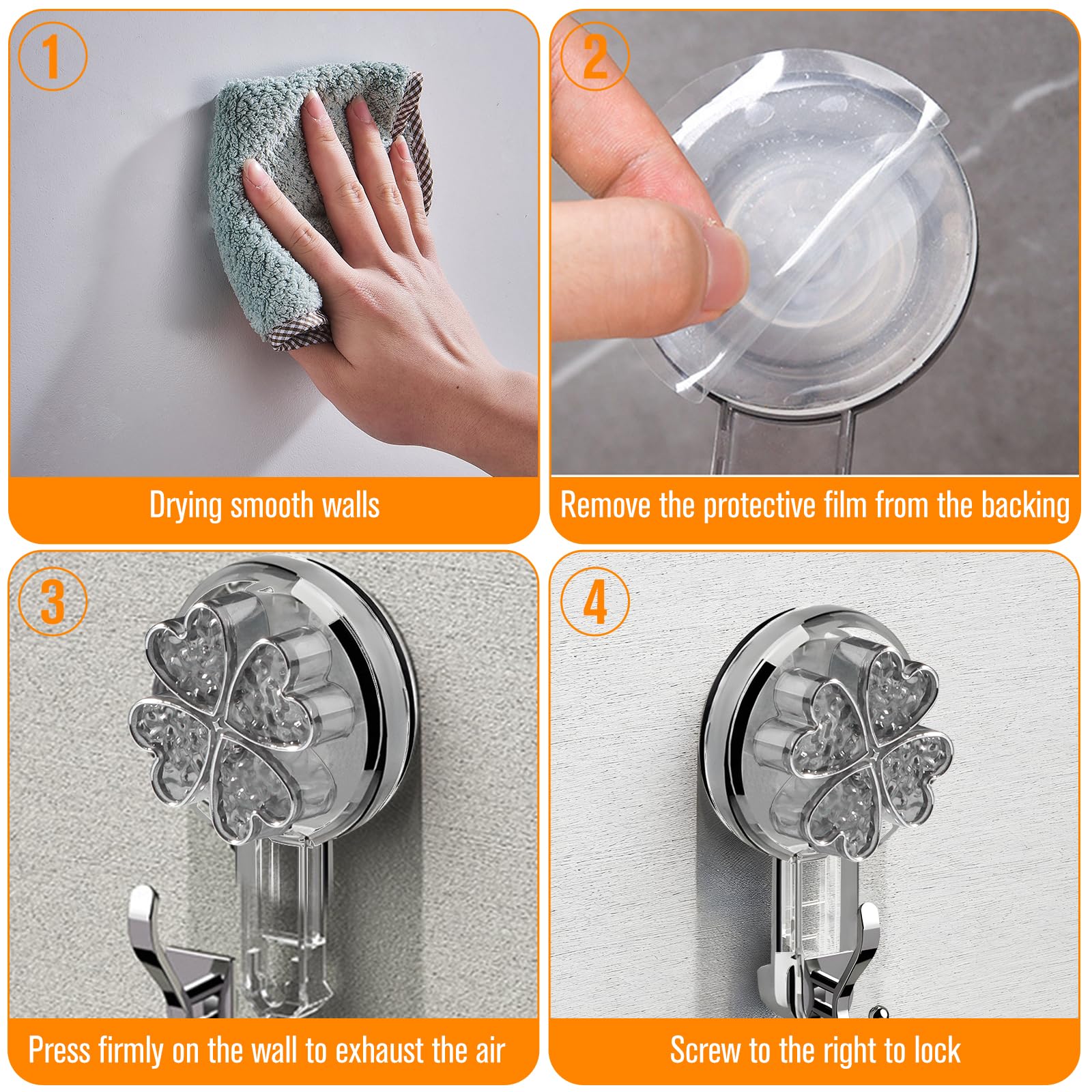 1

Drying smooth walls

2

Remove the protective film from the backing

3

Press firmly on the wall to exhaust the air

4

Screw to the right to lock