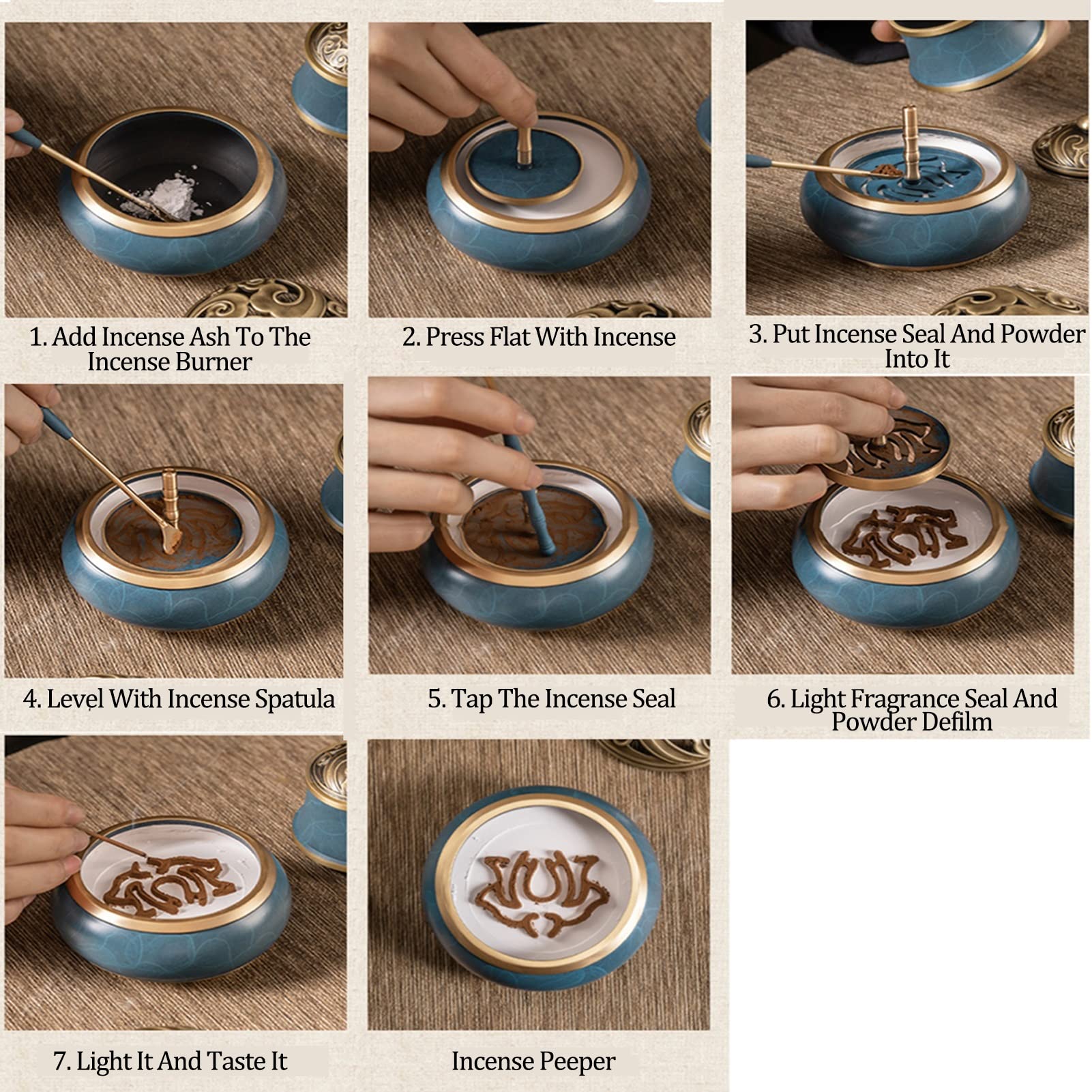 1. Add Incense Ash To The Incense Burner

2. Press Flat With Incense

3. Put Incense Seal And Powder Into It

4. Level With Incense Spatula

5. Tap The Incense Seal

6. Light Fragrance Seal And Powder Defilm

7. Light It And Taste It

Incense Peeper