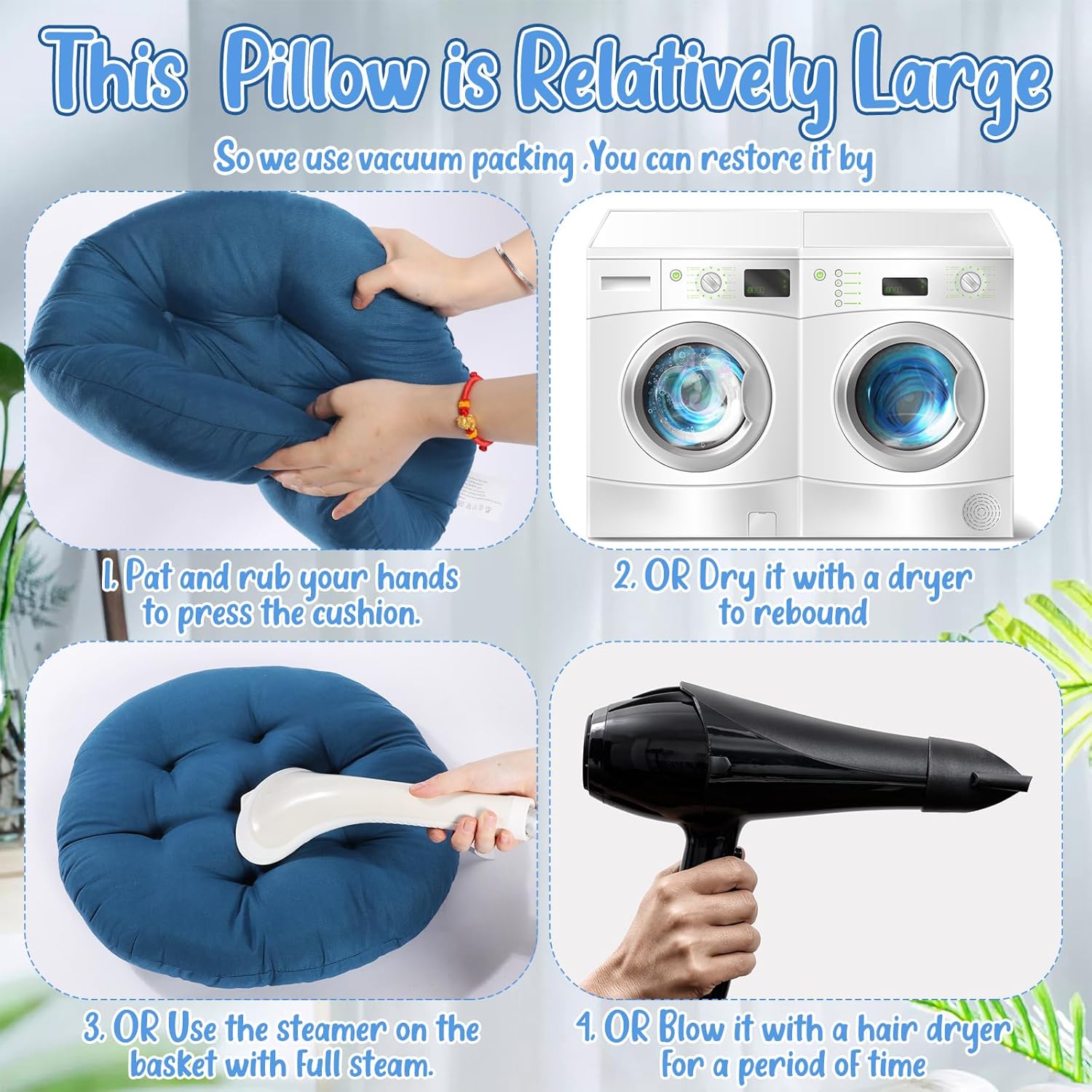 This Pillow is Relatively Large

So we use vacuum packing .You can restore it by

1. Pat and rub your hands to press the cushion.

2. OR Dry it with a dryer to rebound

3. OR Use the steamer on the basket with full steam.

4. OR Blow it with a hair dryer for a period of time