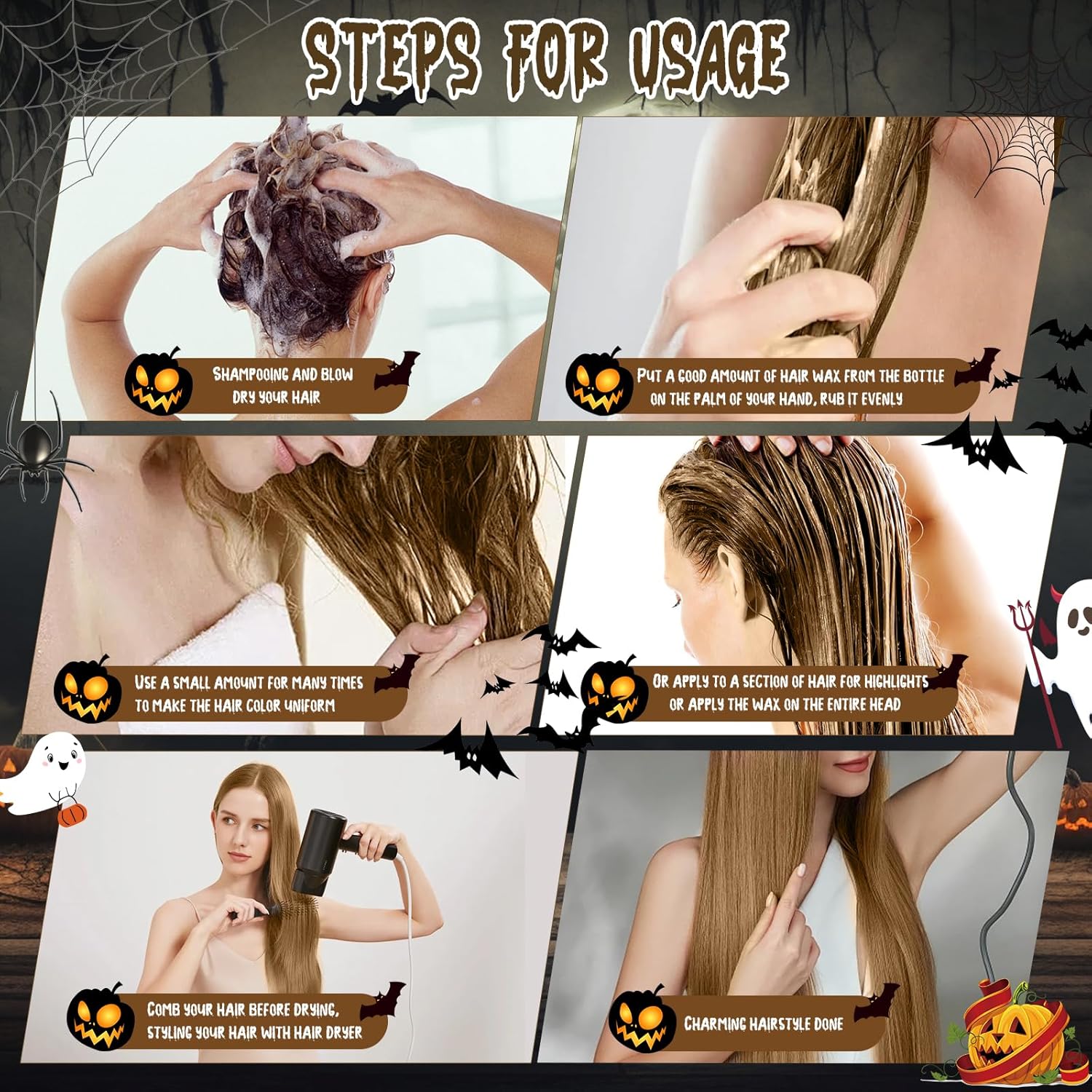 STEPS FOR USAGE

SHAMPOOING AND BLOW DRY YOUR HAIR

PUT A GOOD AMOUNT OF HAIR WAX FROM THE BOTTLE ON THE PALM OF YOUR HAND, RUB IT EVENLY

USE A SMALL AMOUNT FOR MANY TIMES TO MAKE THE HAIR COLOR UNIFORM

OR APPLY TO A SECTION OF HAIR FOR HIGHLIGHTS OR APPLY THE WAX ON THE ENTIRE HEAD

COMB YOUR HAIR BEFORE DRYING, STYLING YOUR HAIR WITH HAIR DRYER

CHARMING HAIRSTYLE DONE