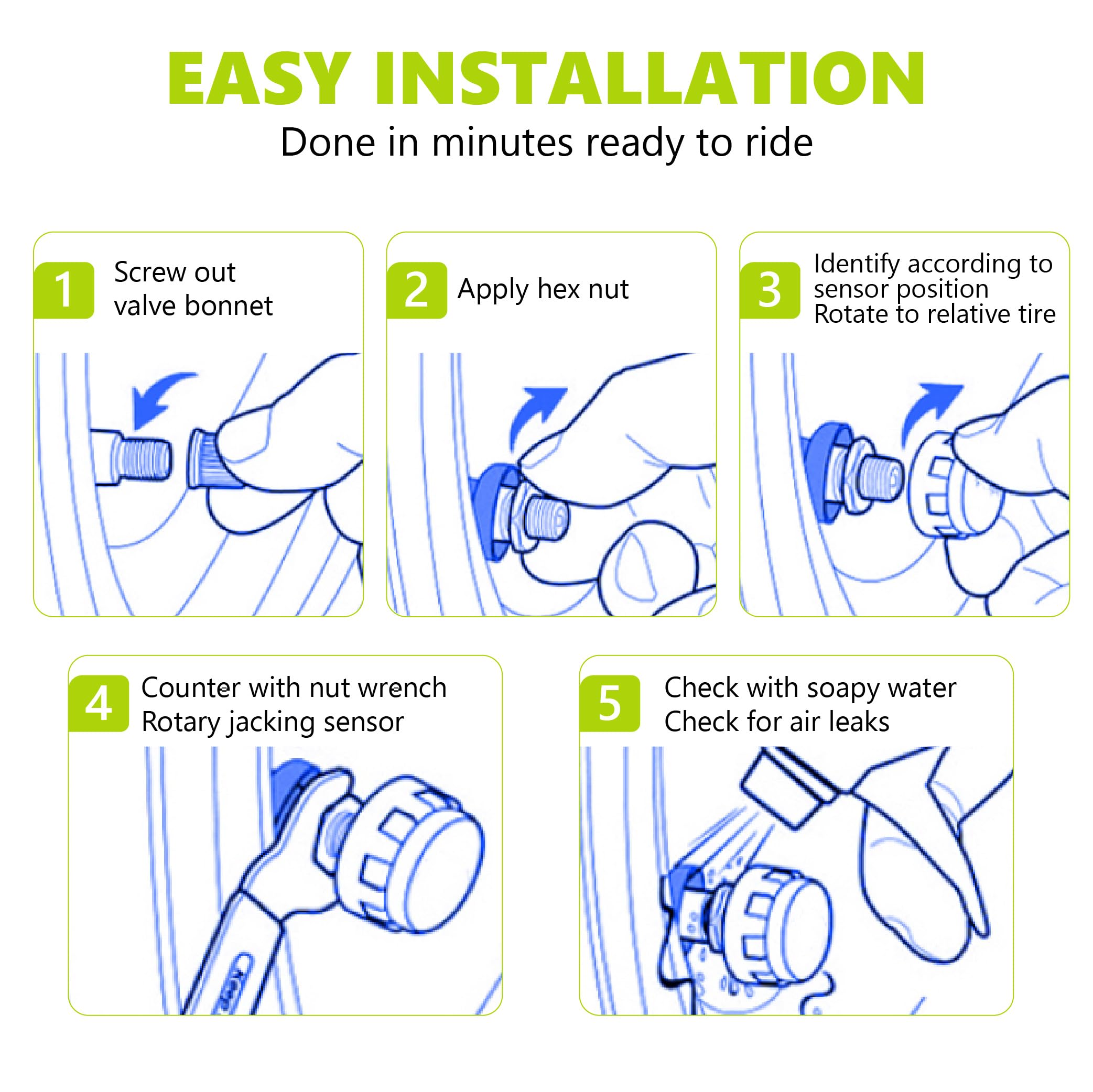 EASY INSTALLATION

Done in minutes ready to ride

1 Screw out valve bonnet

2 Apply hex nut

3 Identify according to sensor position
Rotate to relative tire

4 Counter with nut wrench
Rotary jacking sensor

5 Check with soapy water
Check for air leaks