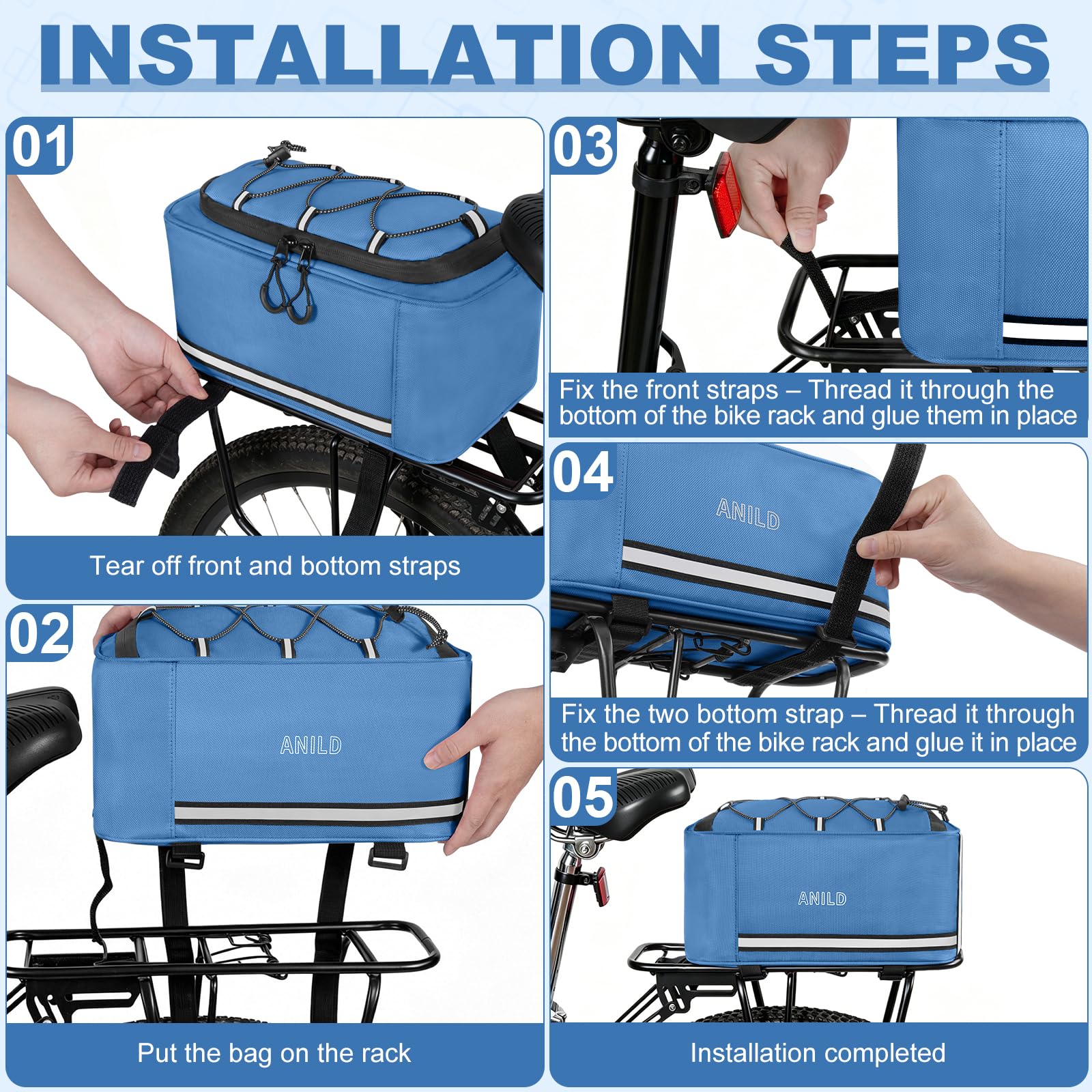 INSTALLATION STEPS

01

Tear off front and bottom straps

02

ANILD

Put the bag on the rack

03

Fix the front straps – Thread it through the bottom of the bike rack and glue them in place

04

ANILD

Fix the two bottom strap – Thread it through the bottom of the bike rack and glue it in place

05

ANILD

Installation completed