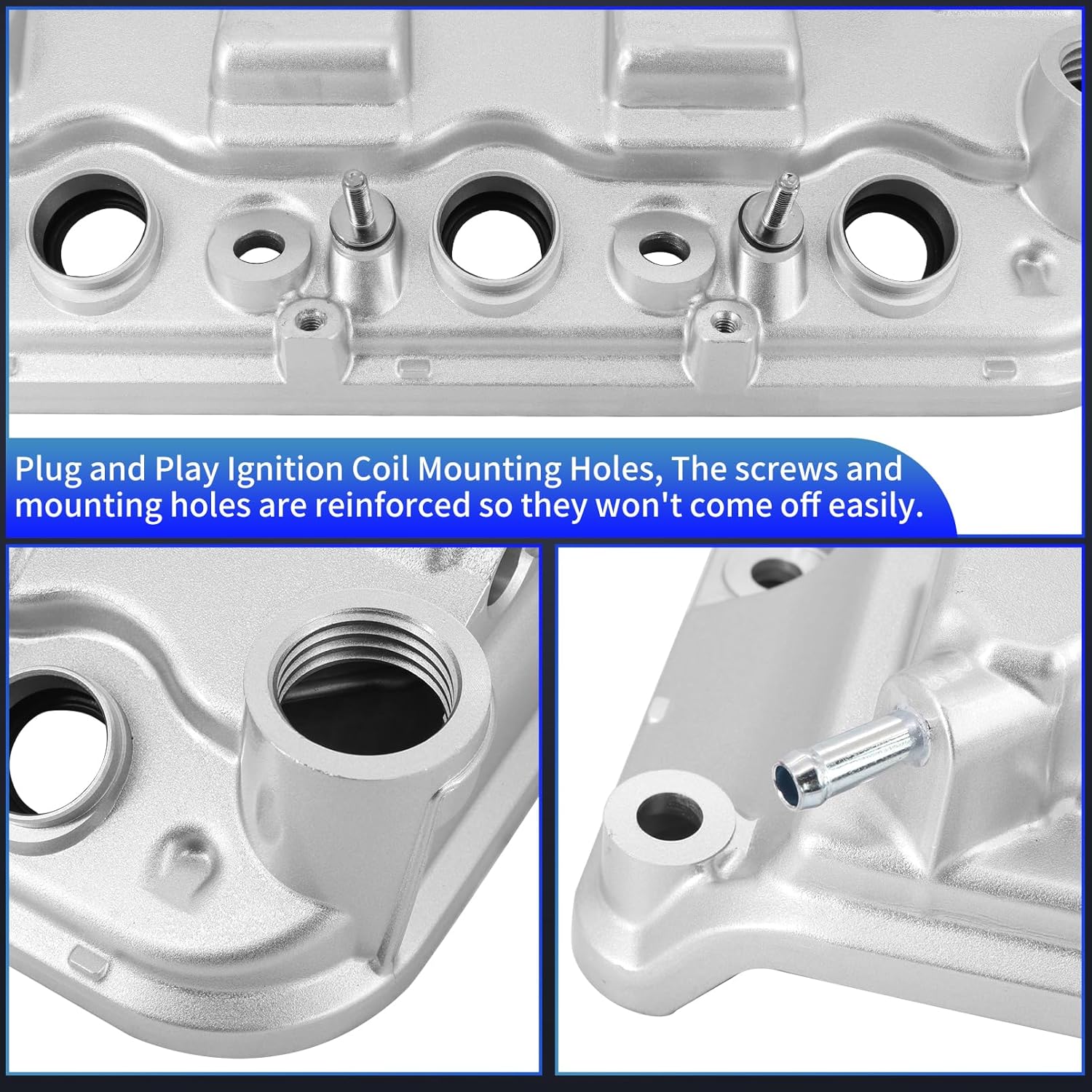 Plug and Play Ignition Coil Mounting Holes, The screws and mounting holes are reinforced so they won't come off easily.