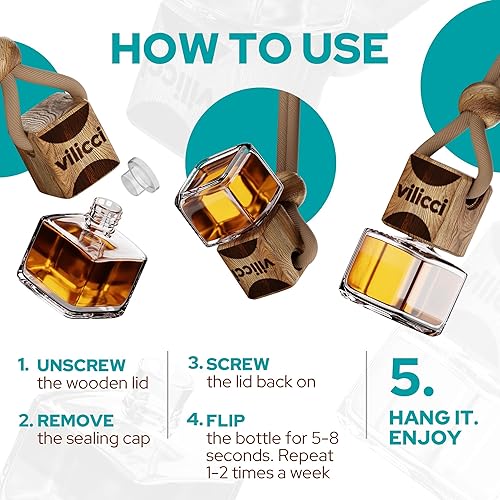 HOW TO USE

vilicci

vilicci

vilicci

1. UNSCREW
the wooden lid

2. REMOVE
the sealing cap

3. SCREW
the lid back on

4. FLIP
the bottle for 5-8 seconds. Repeat 1-2 times a week

5.
HANG IT.
ENJOY