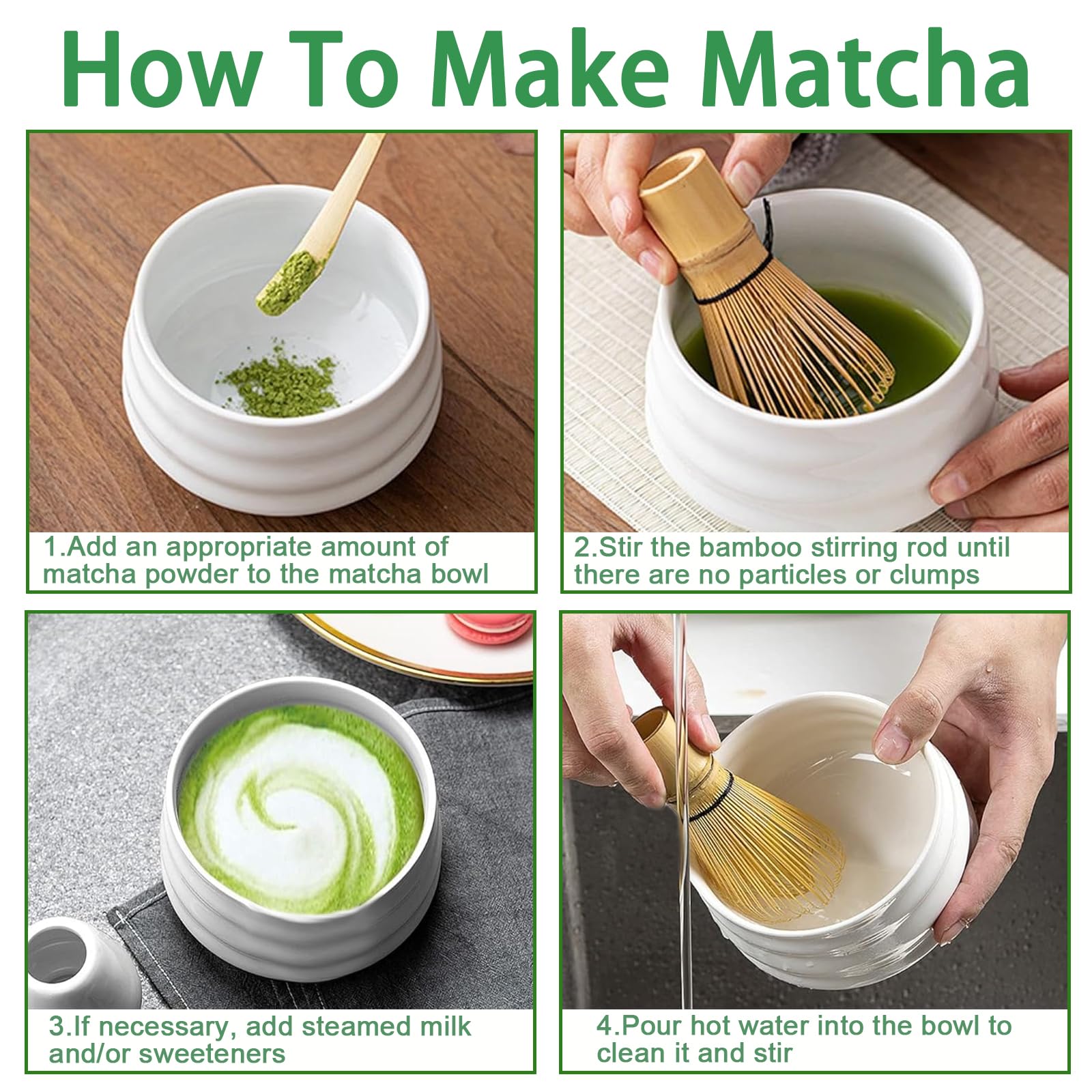 How To Make Matcha

1.Add an appropriate amount of matcha powder to the matcha bowl

2.Stir the bamboo stirring rod until there are no particles or clumps

3.If necessary, add steamed milk and/or sweeteners

4.Pour hot water into the bowl to clean it and stir