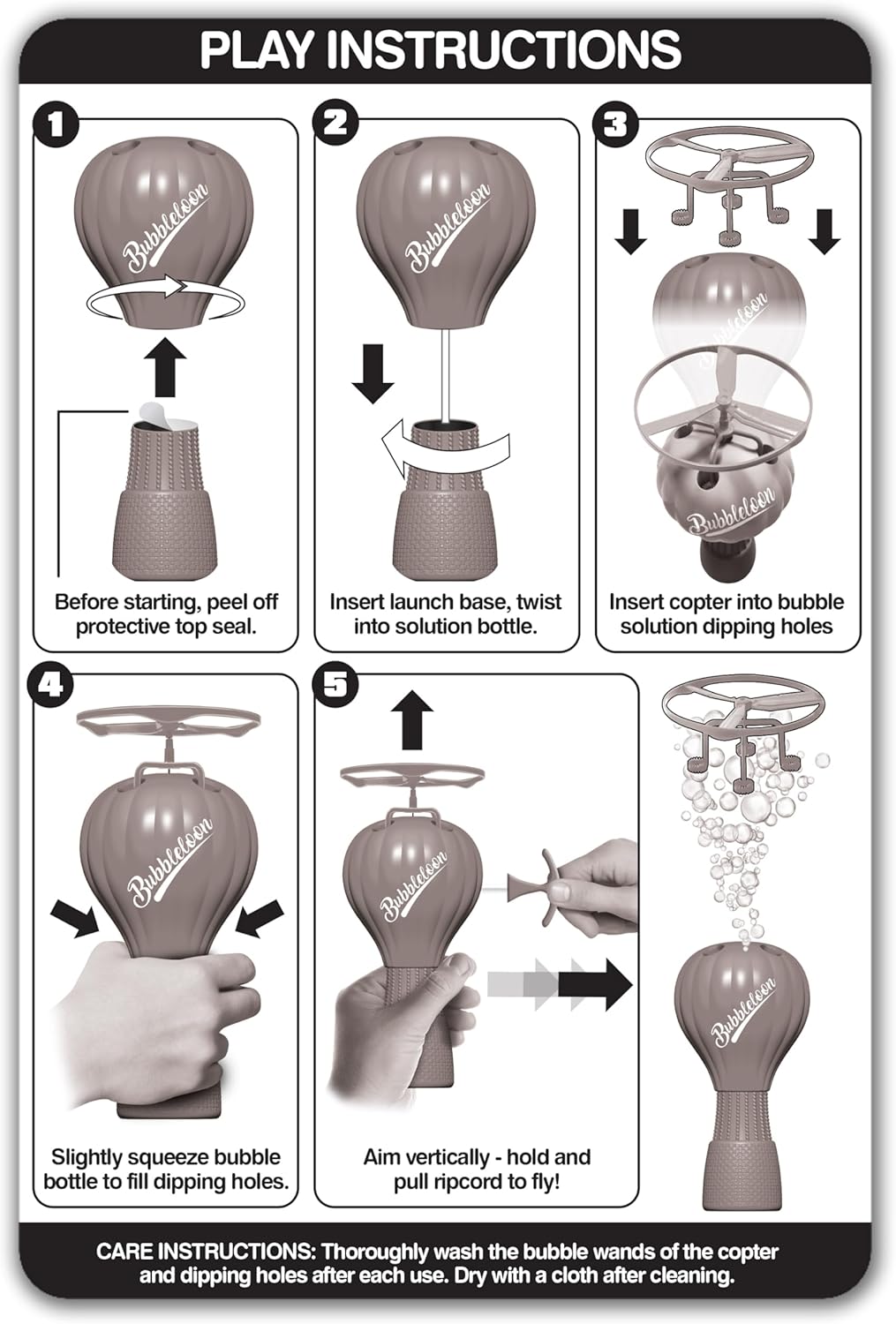 PLAY INSTRUCTIONS

1

Bubbleloon

Before starting, peel off protective top seal.

2

Bubbleloon

Insert launch base, twist into solution bottle.

3

Bubbleloon

Bubbleloon

Insert copter into bubble solution dipping holes

4

Bubbleloon

Slightly squeeze bubble bottle to fill dipping holes.

5

Bubbleloon

Aim vertically - hold and pull ripcord to fly!

Bubbleloon

CARE INSTRUCTIONS: Thoroughly wash the bubble wands of the copter and dipping holes after each use. Dry with a cloth after cleaning.