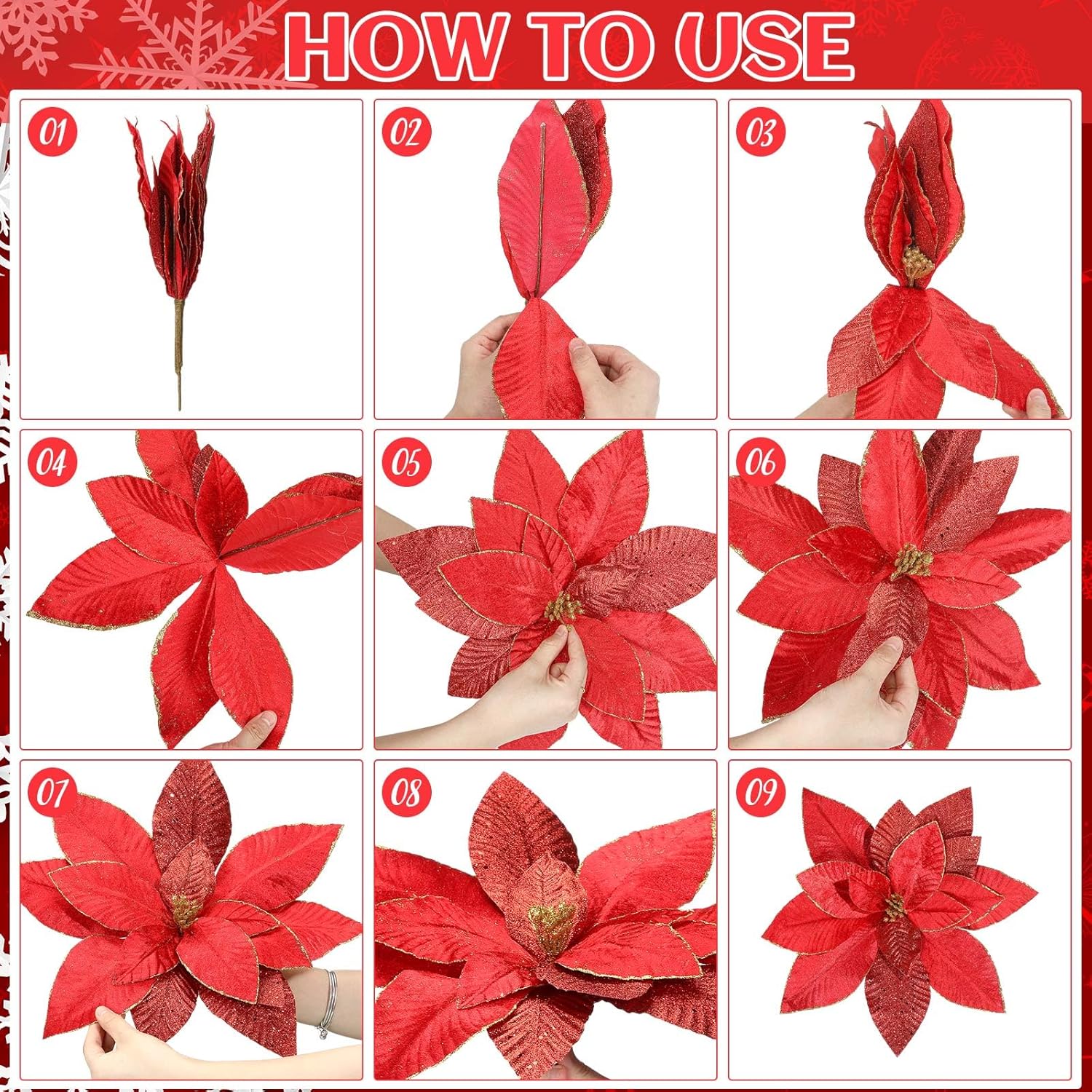 HOW TO USE

01

02

03

04

05

06

07

08

09