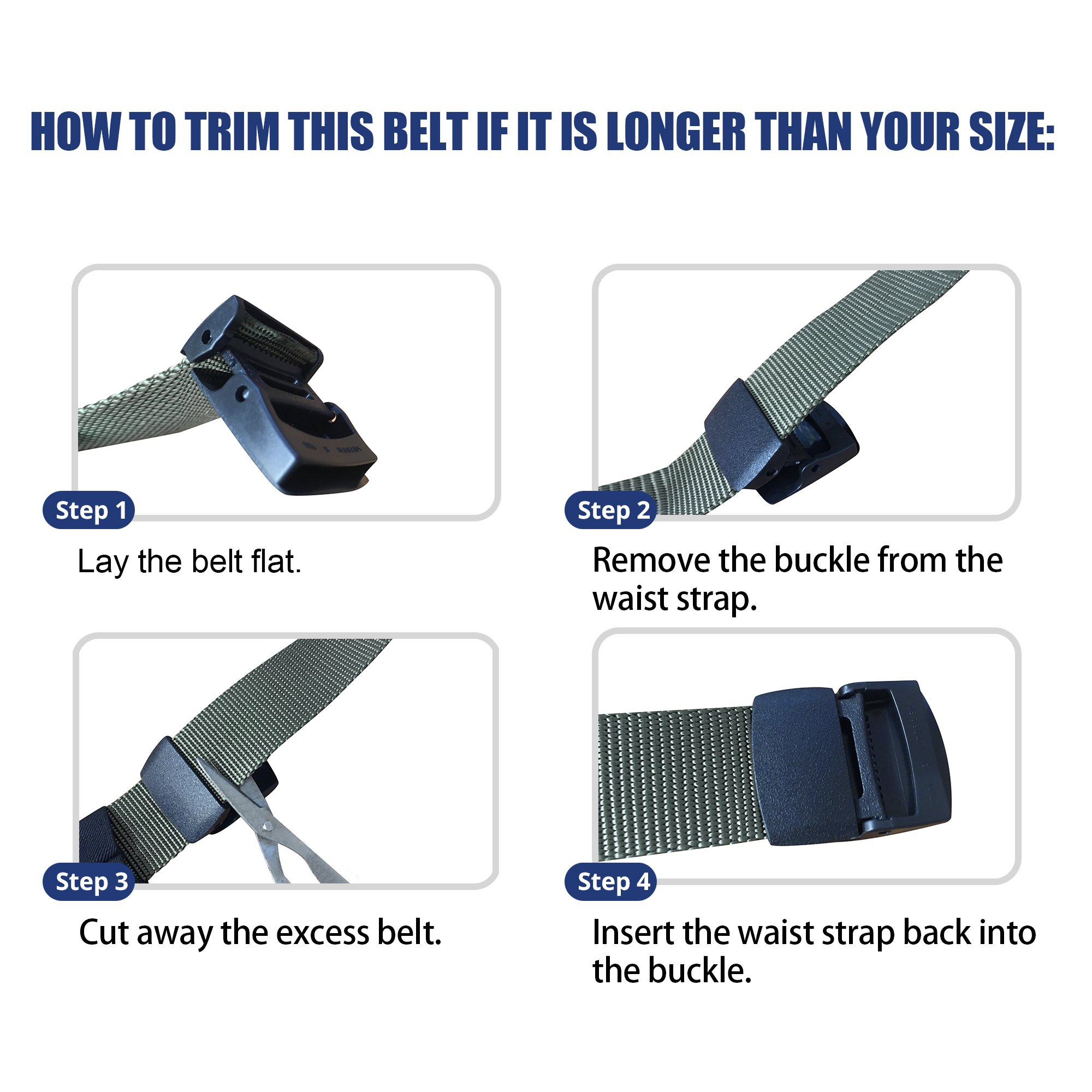 HOW TO TRIM THIS BELT IF IT IS LONGER THAN YOUR SIZE:

Step 1

Lay the belt flat.

Step 2

Remove the buckle from the waist strap.

Step 3

Cut away the excess belt.

Step 4

Insert the waist strap back into the buckle.