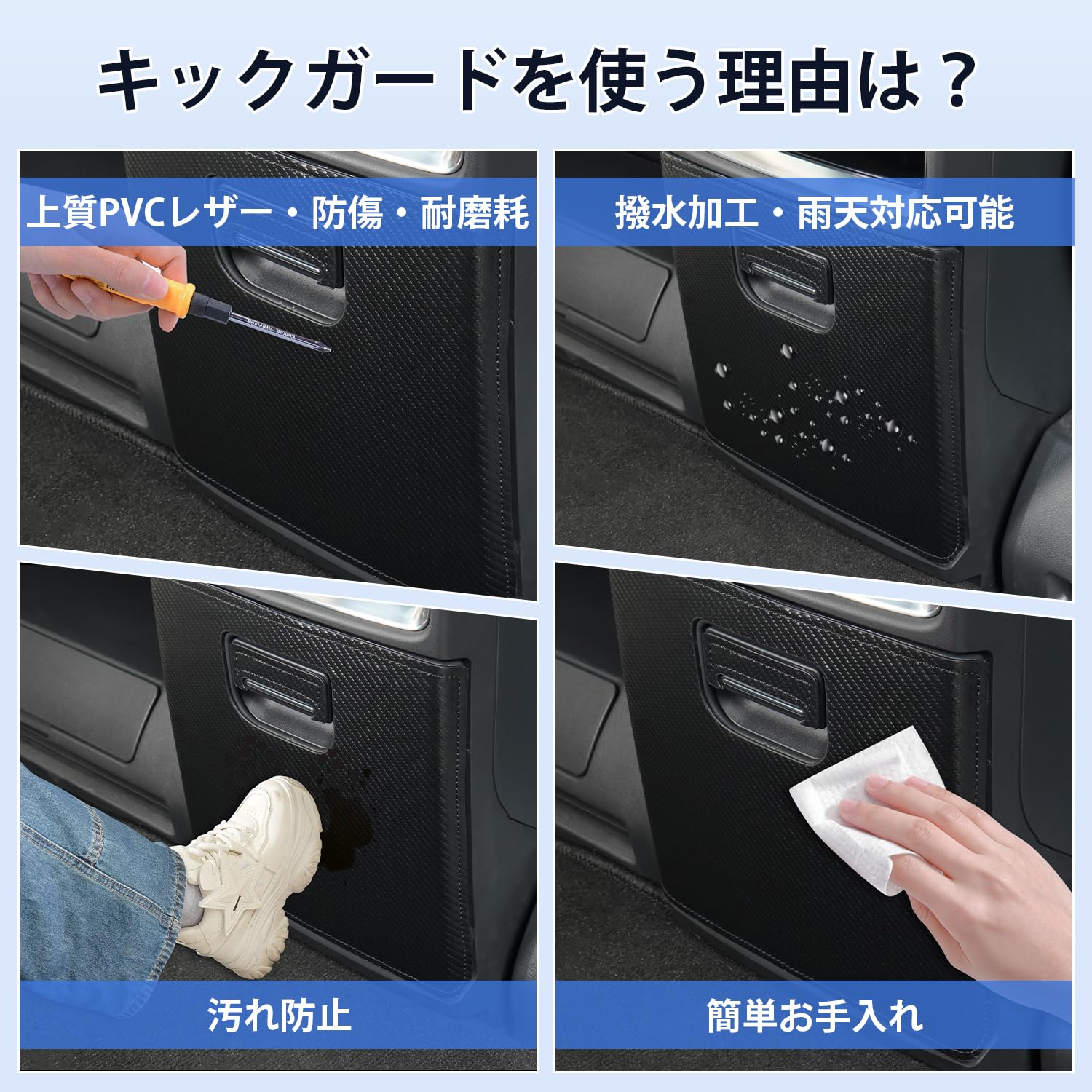 キックガードを使う理由は？

上質PVCレザー・防傷・耐磨耗

撥水加工・雨天対応可能

汚れ防止

簡単お手入れ