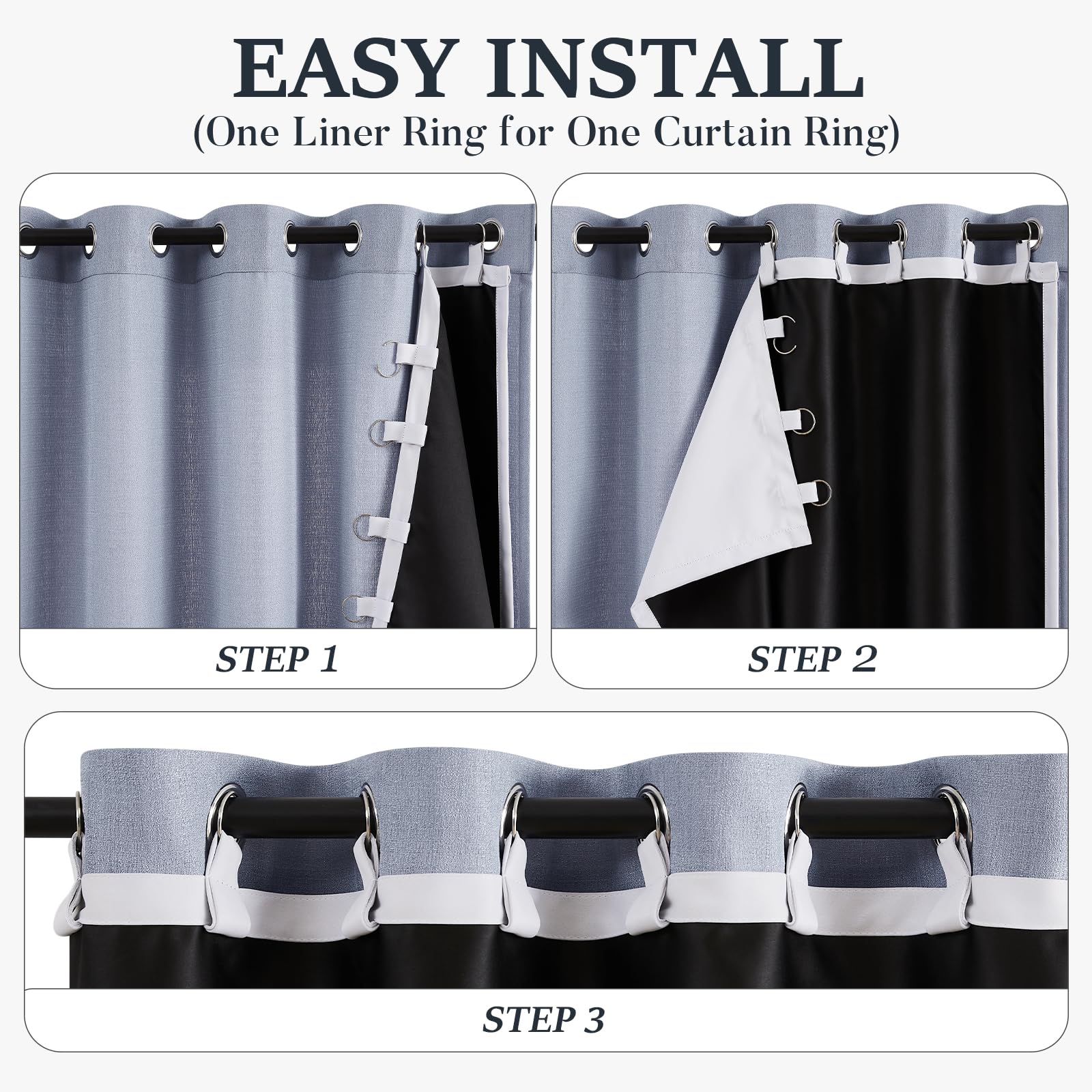 EASY INSTALL
(One Liner Ring for One Curtain Ring)

STEP 1

STEP 2

STEP 3