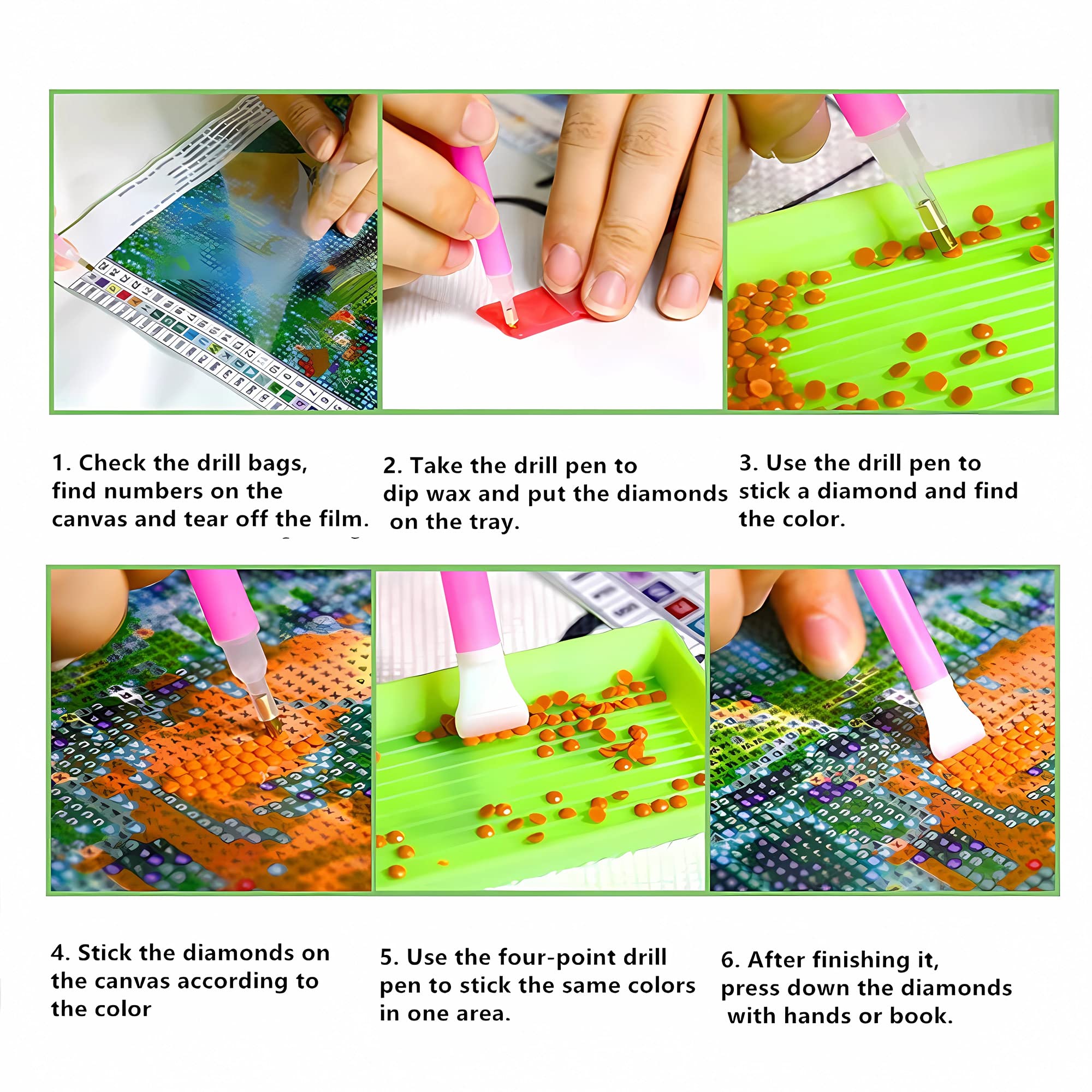 1. Check the drill bags, find numbers on the canvas and tear off the film.

2. Take the drill pen to dip wax and put the diamonds on the tray.

3. Use the drill pen to stick a diamond and find the color.

4. Stick the diamonds on the canvas according to the color

5. Use the four-point drill pen to stick the same colors in one area.

6. After finishing it, press down the diamonds with hands or book.