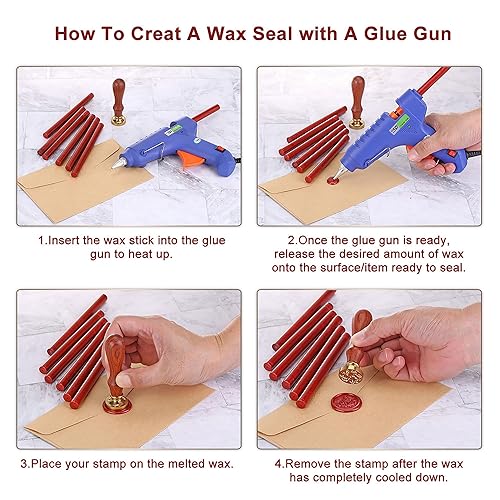 How To Creat A Wax Seal with A Glue Gun

1.Insert the wax stick into the glue gun to heat up.

2.Once the glue gun is ready, release the desired amount of wax onto the surface/item ready to seal.

3.Place your stamp on the melted wax.

4.Remove the stamp after the wax has completely cooled down.