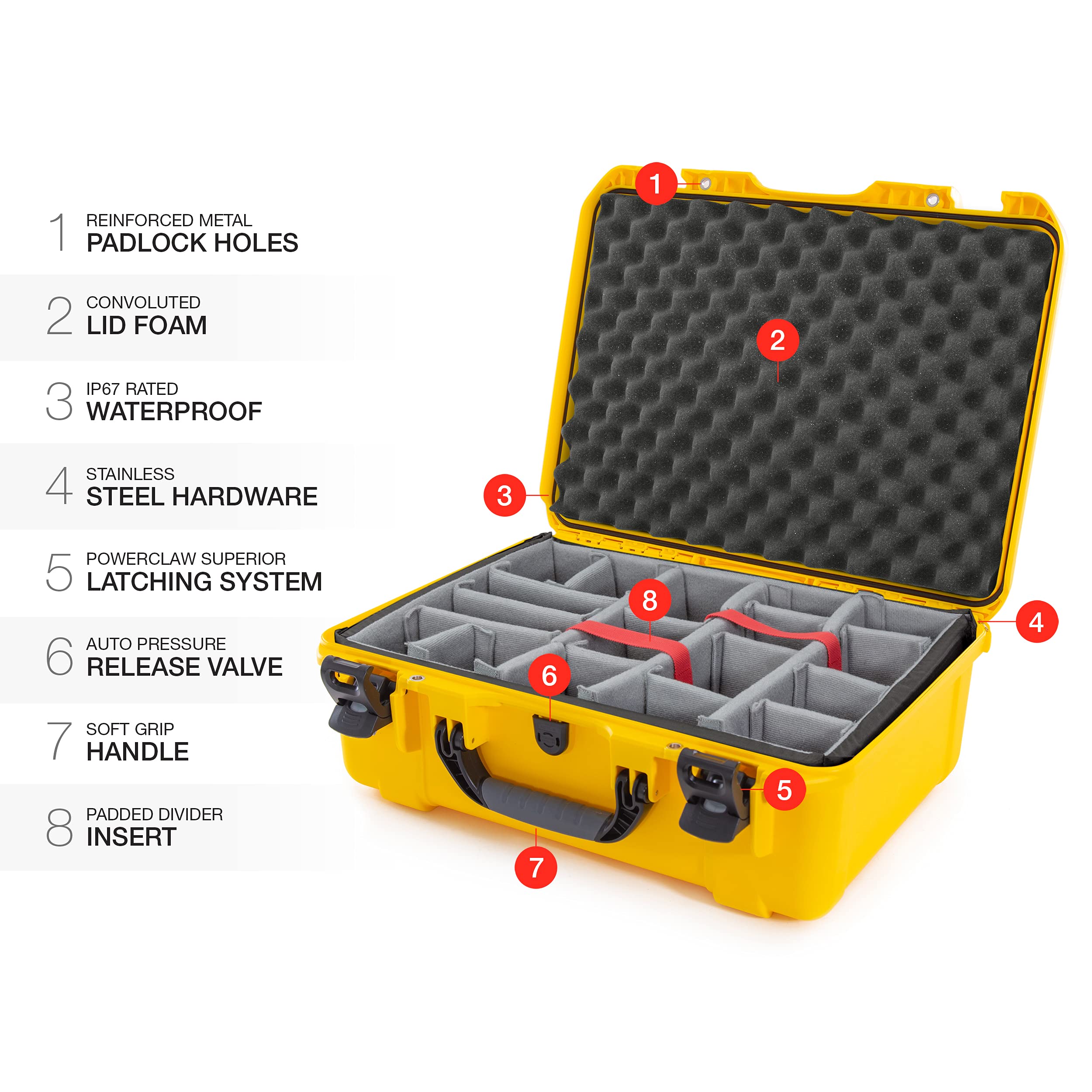 1 REINFORCED METAL
PADLOCK HOLES

2 CONVOLUTED
LID FOAM

3 IP67 RATED
WATERPROOF

4 STAINLESS
STEEL HARDWARE

5 POWERCLAW SUPERIOR
LATCHING SYSTEM

6 AUTO PRESSURE
RELEASE VALVE

7 SOFT GRIP
HANDLE

8 PADDED DIVIDER
INSERT

1
2
3
8
4
6
5
7