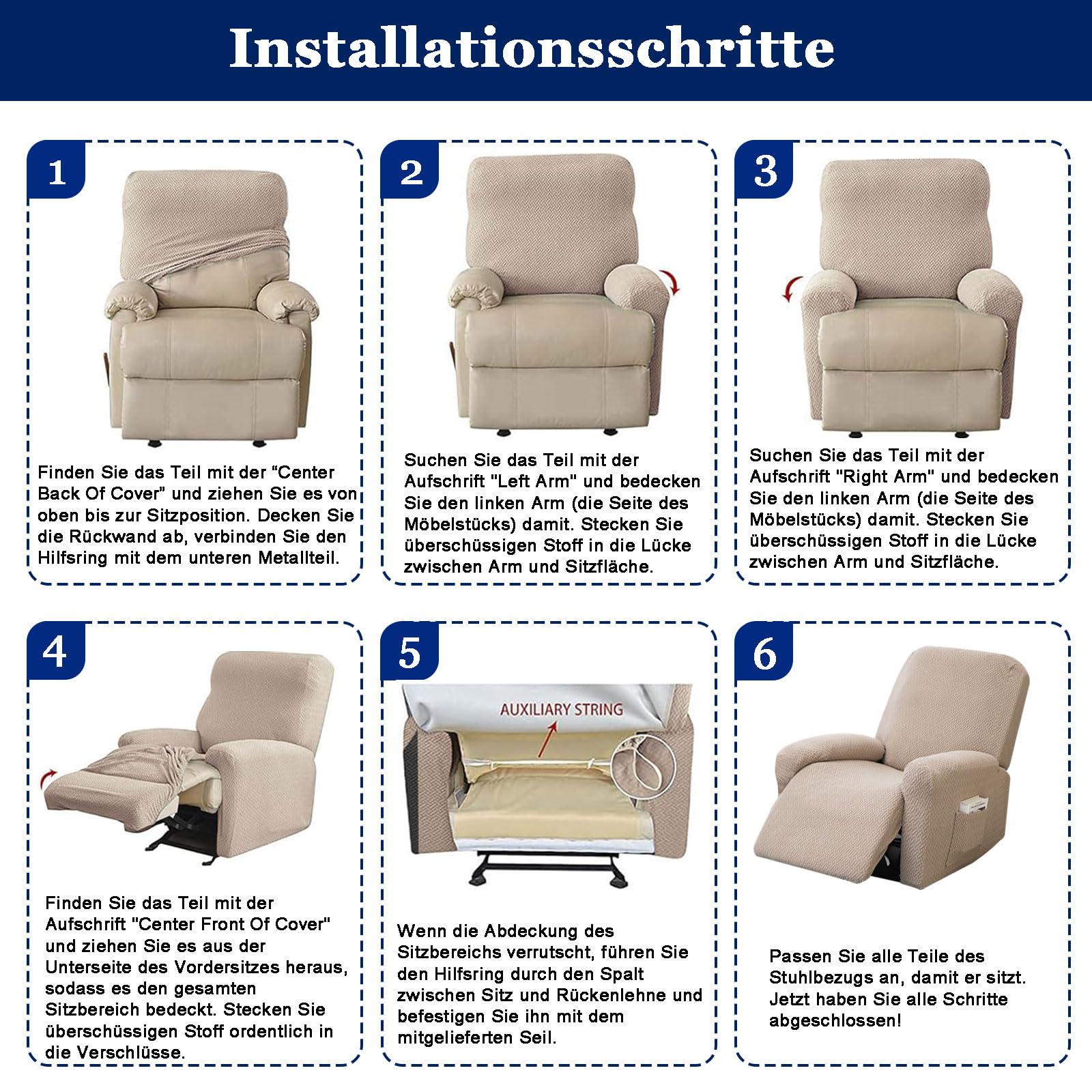 Installationsschritte

1

Finden Sie das Teil mit der “Center Back Of Cover” und ziehen Sie es von oben bis zur Sitzposition. Decken Sie die Rückwand ab, verbinden Sie den Hilfsring mit dem unteren Metallteil.

2

Suchen Sie das Teil mit der Aufschrift "Left Arm" und bedecken Sie den linken Arm (die Seite des Möbelstücks) damit. Stecken Sie überschüssigen Stoff in die Lücke zwischen Arm und Sitzfläche.

3

Suchen Sie das Teil mit der Aufschrift "Right Arm" und bedecken Sie den linken Arm (die Seite des Möbelstücks) damit. Stecken Sie überschüssigen Stoff in die Lücke zwischen Arm und Sitzfläche.

4

Finden Sie das Teil mit der Aufschrift "Center Front Of Cover" und ziehen Sie es aus der Unterseite des Vordersitzes heraus, sodass es den gesamten Sitzbereich bedeckt. Stecken Sie überschüssigen Stoff ordentlich in die Verschlüsse.

5

AUXILIARY STRING

Wenn die Abdeckung des Sitzbereichs verrutscht, führen Sie den Hilfsring durch den Spalt zwischen Sitz und Rückenlehne und befestigen Sie ihn mit dem mitgelieferten Seil.

6

Passen Sie alle Teile des Stuhlbezugs an, damit er sitzt. Jetzt haben Sie alle Schritte abgeschlossen!