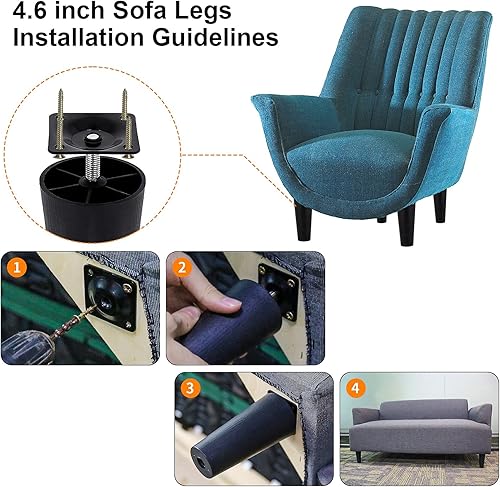 4.6 inch Sofa Legs Installation Guidelines

1

2

3

4