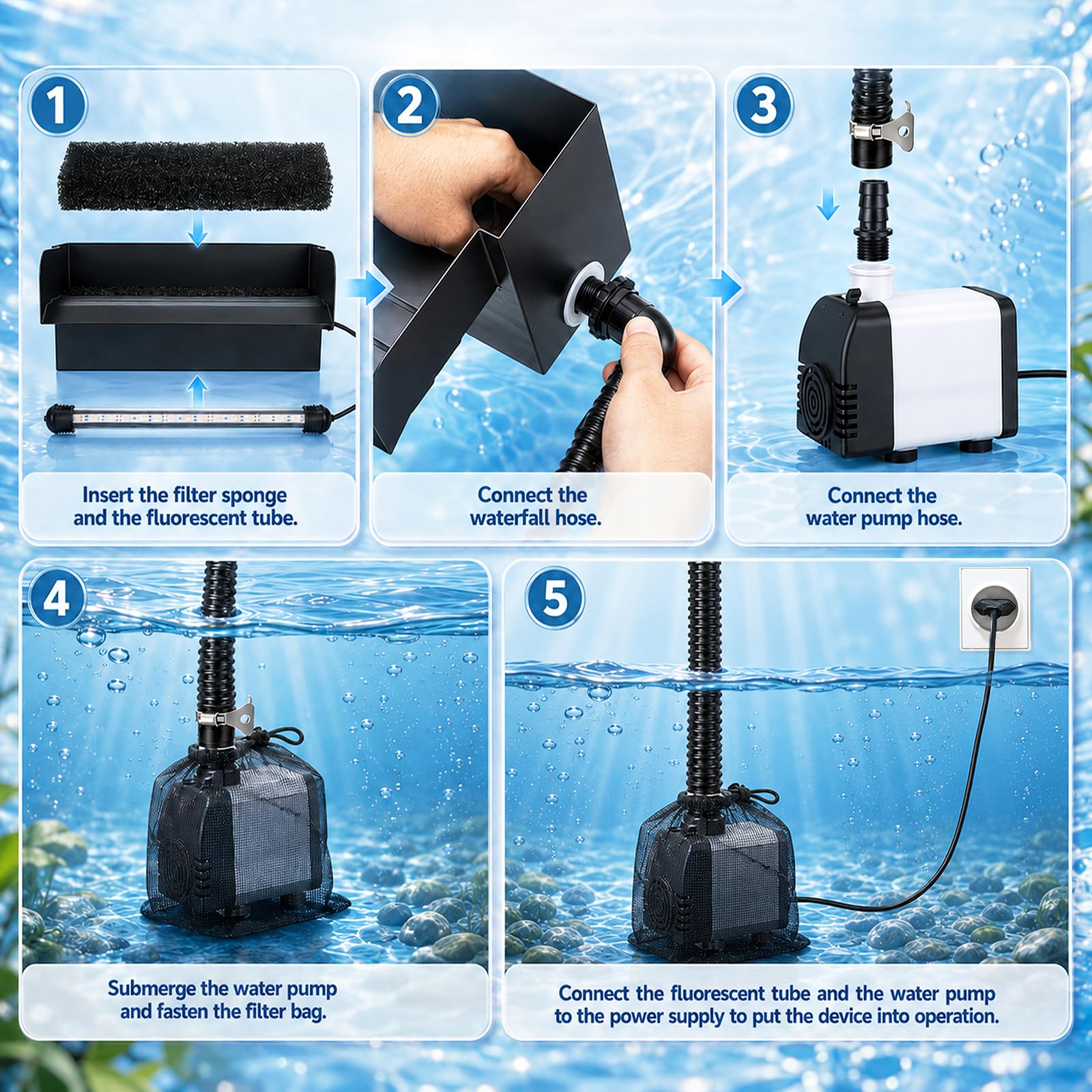 1

Insert the filter sponge and the fluorescent tube.

2

Connect the waterfall hose.

3

Connect the water pump hose.

4

Submerge the water pump and fasten the filter bag.

5

Connect the fluorescent tube and the water pump to the power supply to put the device into operation.