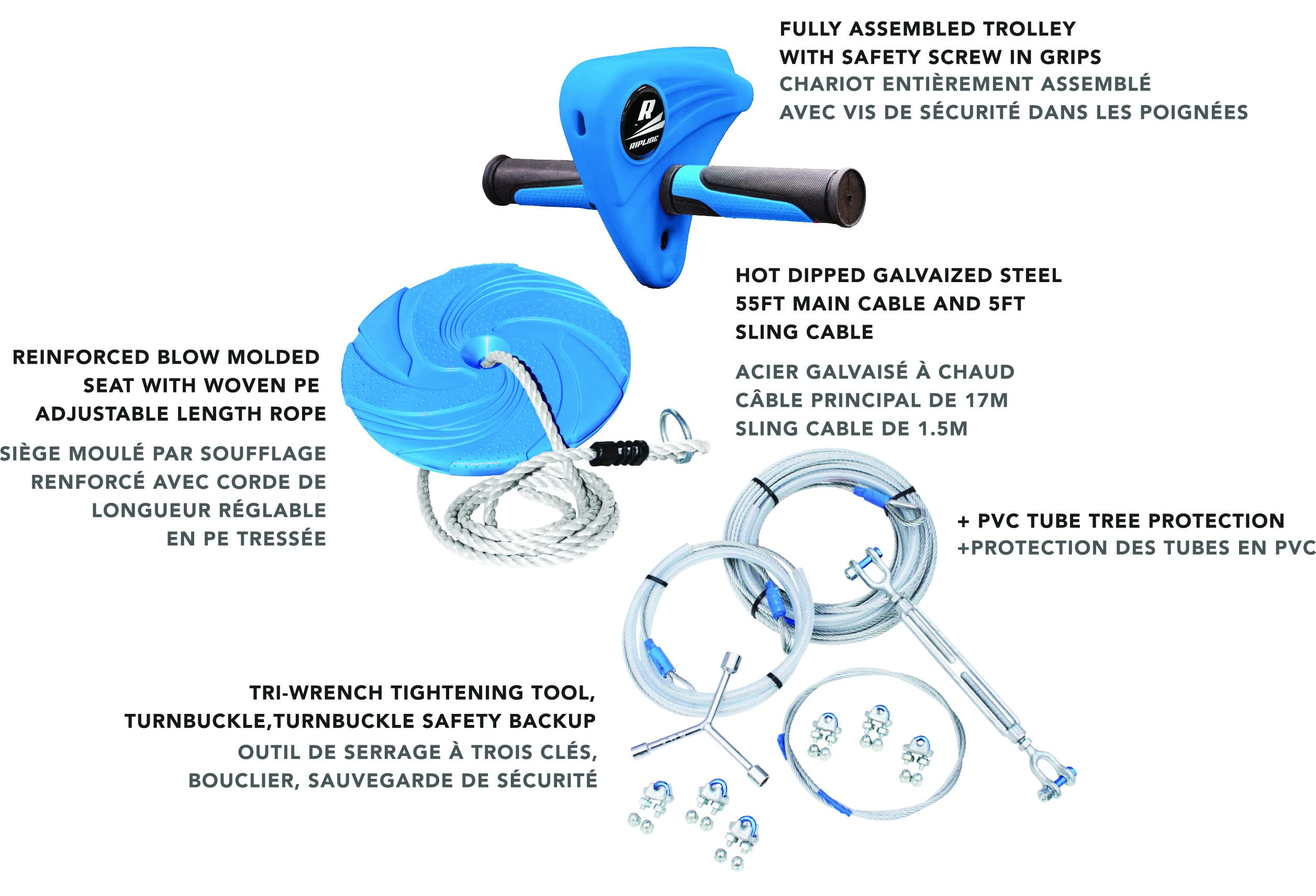 FULLY ASSEMBLED TROLLEY WITH SAFETY SCREW IN GRIPS
CHARIOT ENTIÈREMENT ASSEMBLÉ AVEC VIS DE SÉCURITÉ DANS LES POIGNÉES

R
RIPLINE

HOT DIPPED GALVAIZED STEEL 55FT MAIN CABLE AND 5FT SLING CABLE

ACIER GALVAISÉ À CHAUD CÂBLE PRINCIPAL DE 17M SLING CABLE DE 1.5M

REINFORCED BLOW MOLDED SEAT WITH WOVEN PE ADJUSTABLE LENGTH ROPE

SIÈGE MOULÉ PAR SOUFFLAGE RENFORCÉ AVEC CORDE DE LONGUEUR RÉGLABLE EN PE TRESSÉE

+ PVC TUBE TREE PROTECTION
+PROTECTION DES TUBES EN PVC

TRI-WRENCH TIGHTENING TOOL, TURNBUCKLE,TURNBUCKLE SAFETY BACKUP
OUTIL DE SERRAGE À TROIS CLÉS, BOUCLIER, SAUVEGARDE DE SÉCURITÉ