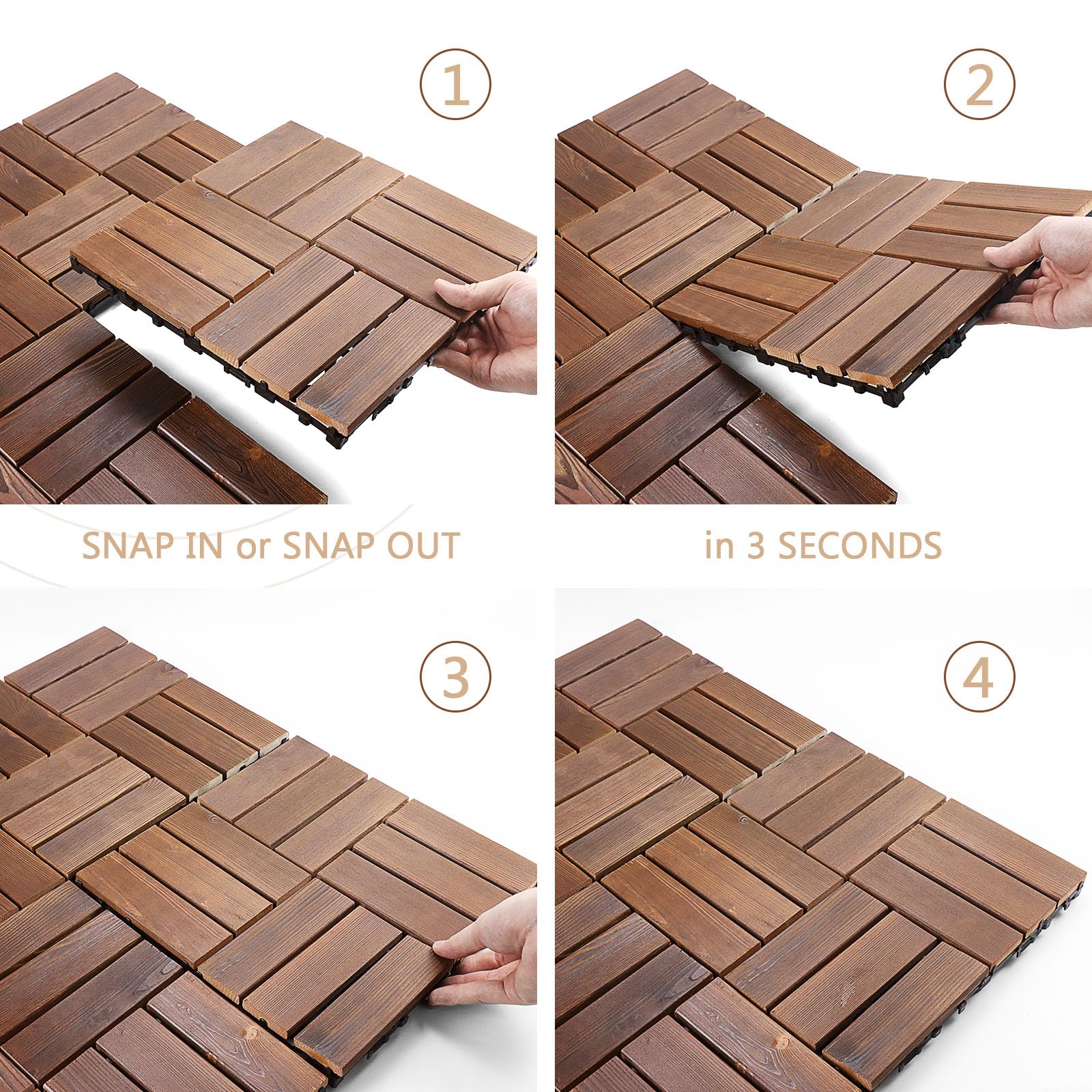 1

2

SNAP IN or SNAP OUT

in 3 SECONDS

3

4