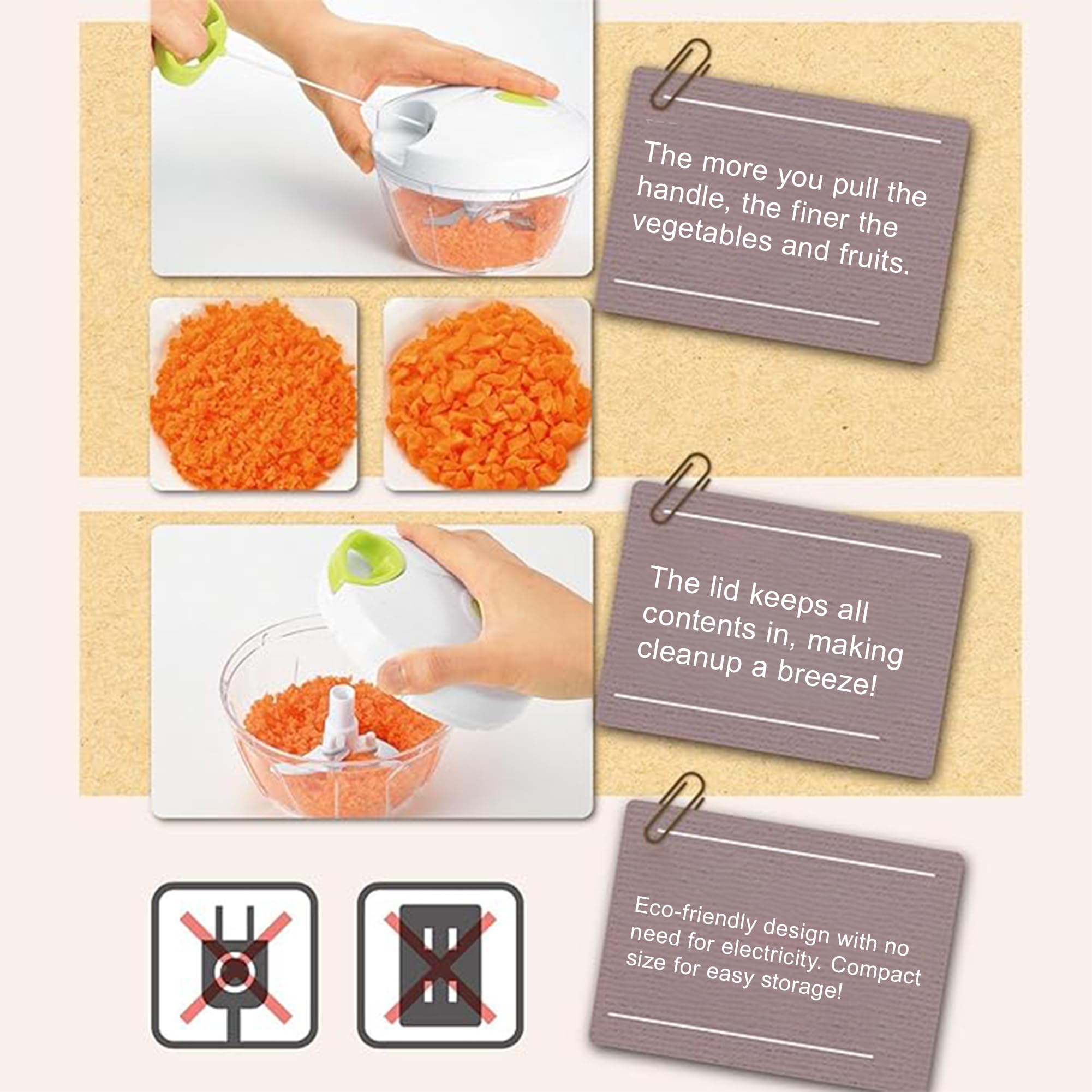 The more you pull the handle, the finer the vegetables and fruits.

The lid keeps all contents in, making cleanup a breeze!

Eco-friendly design with no need for electricity. Compact size for easy storage!