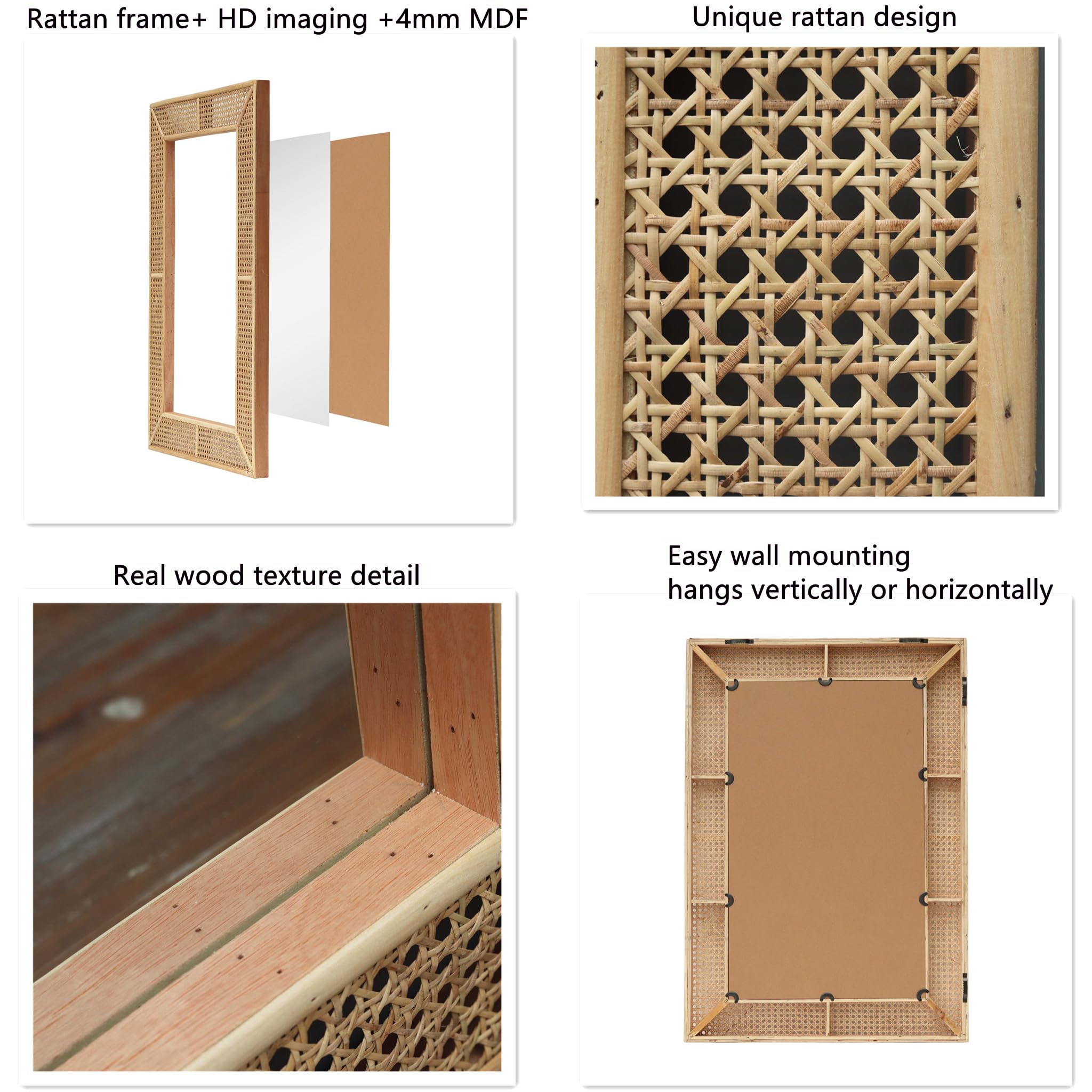 Rattan frame+ HD imaging +4mm MDF

Unique rattan design

Real wood texture detail

Easy wall mounting
hangs vertically or horizontally