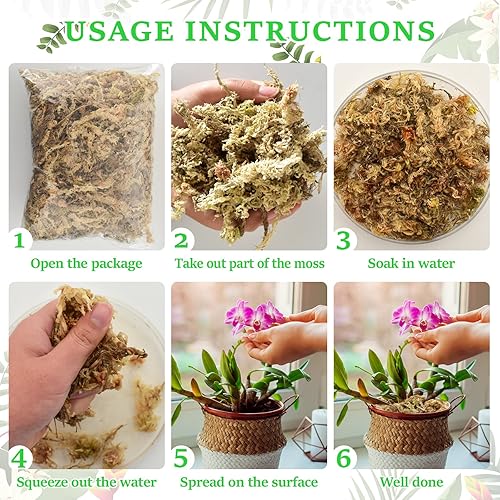 USAGE INSTRUCTIONS

1
Open the package

2
Take out part of the moss

3
Soak in water

4
Squeeze out the water

5
Spread on the surface

6
Well done