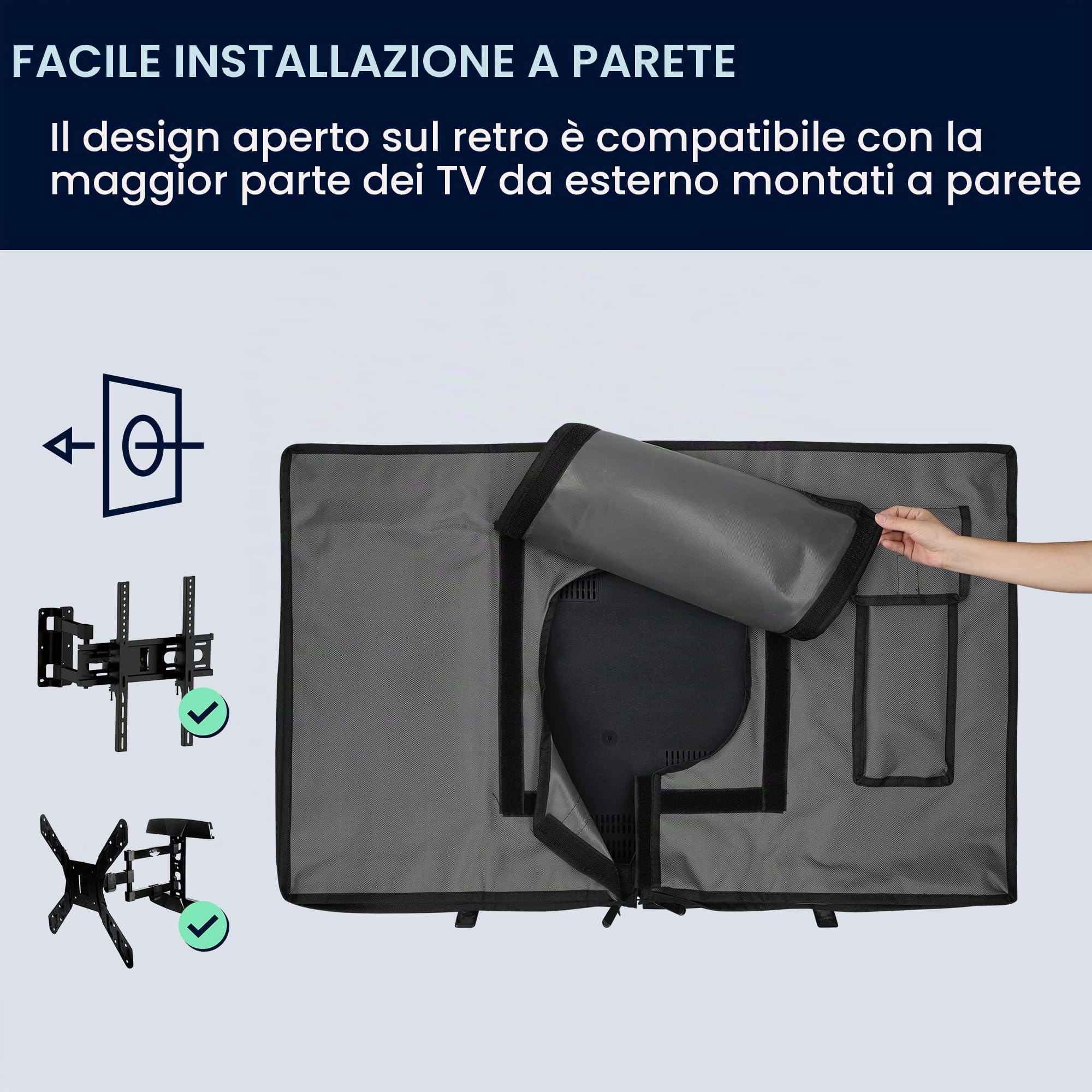 FACILE INSTALLAZIONE A PARETE

Il design aperto sul retro è compatibile con la maggior parte dei TV da esterno montati a parete