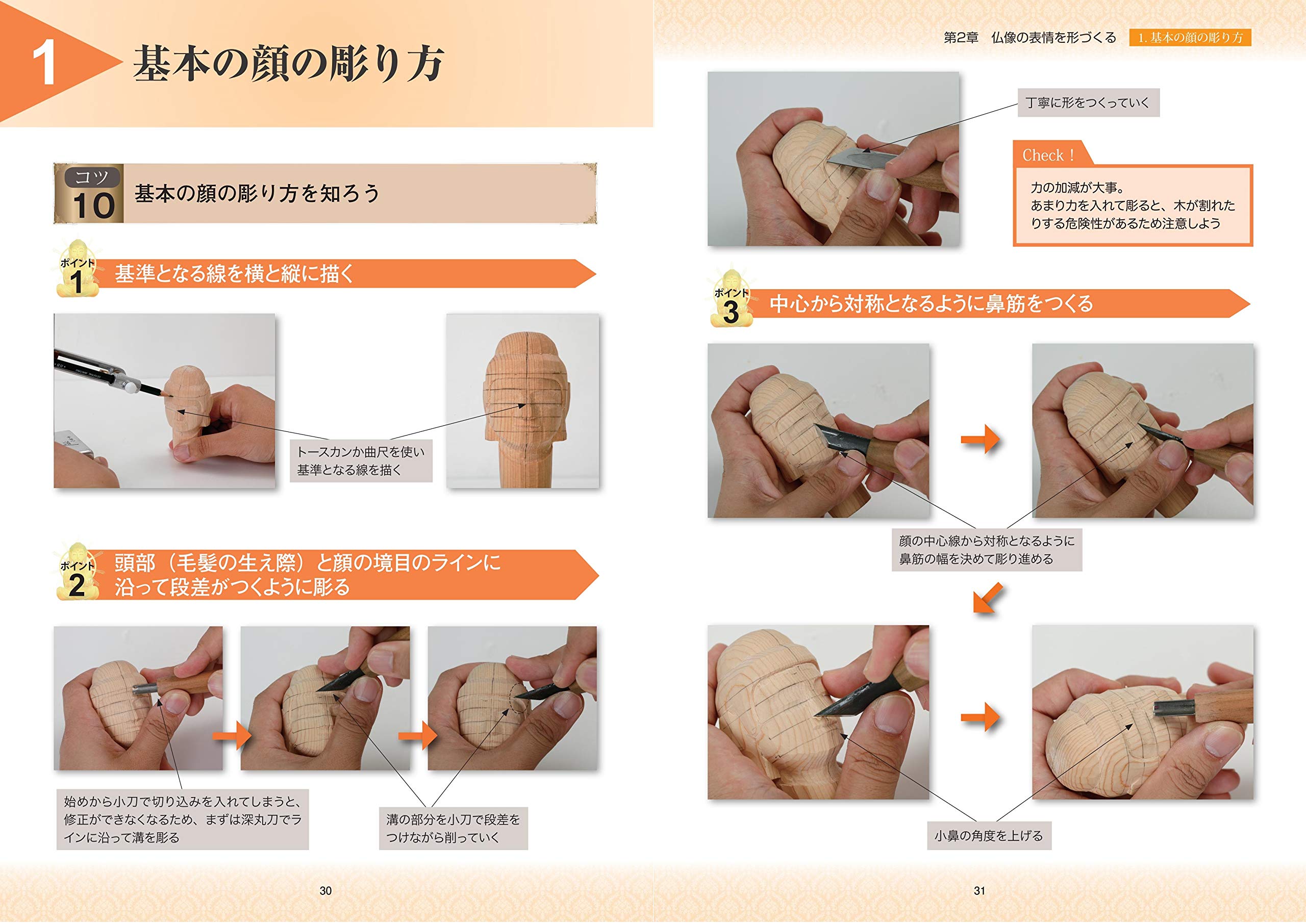 1 基本の顔の彫り方

コツ 10 基本の顔の彫り方を知ろう

ポイント 1 基準となる線を横と縦に描く

トースカンか曲尺を使い基準となる線を描く

ポイント 2 頭部（毛髪の生え際）と顔の境目のラインに沿って段差がつくように彫る

始めから小刀で切り込みを入れてしまうと、修正ができなくなるため、まずは深丸刀でラインに沿って溝を彫る

溝の部分を小刀で段差をつけながら削っていく

30

第2章 仏像の表情を形づくる 1. 基本の顔の彫り方

丁寧に形をつくっていく

Check！

力の加減が大事。
あまり力を入れて彫ると、木が割れたりする危険性があるため注意しよう

ポイント 3 中心から対称となるように鼻筋をつくる

顔の中心線から対称となるように鼻筋の幅を決めて彫り進める

小鼻の角度を上げる

31