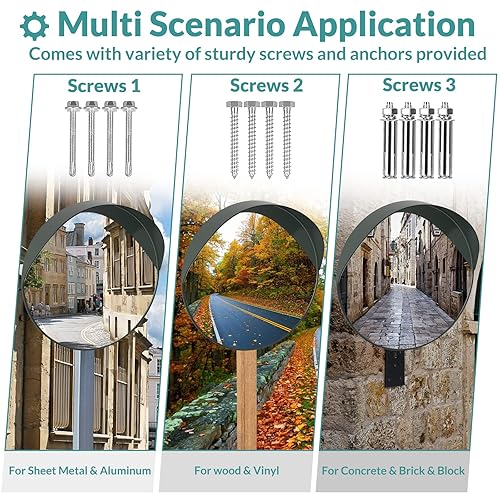 Multi Scenario Application
Comes with variety of sturdy screws and anchors provided

Screws 1

For Sheet Metal & Aluminum

Screws 2

For wood & Vinyl

Screws 3

For Concrete & Brick & Block