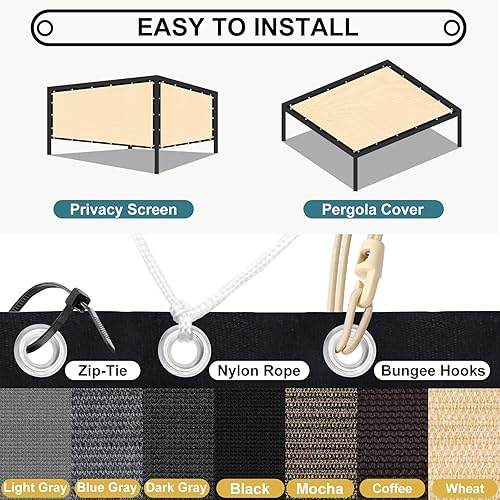 EASY TO INSTALL

Privacy Screen

Pergola Cover

Zip-Tie

Nylon Rope

Bungee Hooks

Light Gray

Blue Gray

Dark Gray

Black

Mocha

Coffee

Wheat