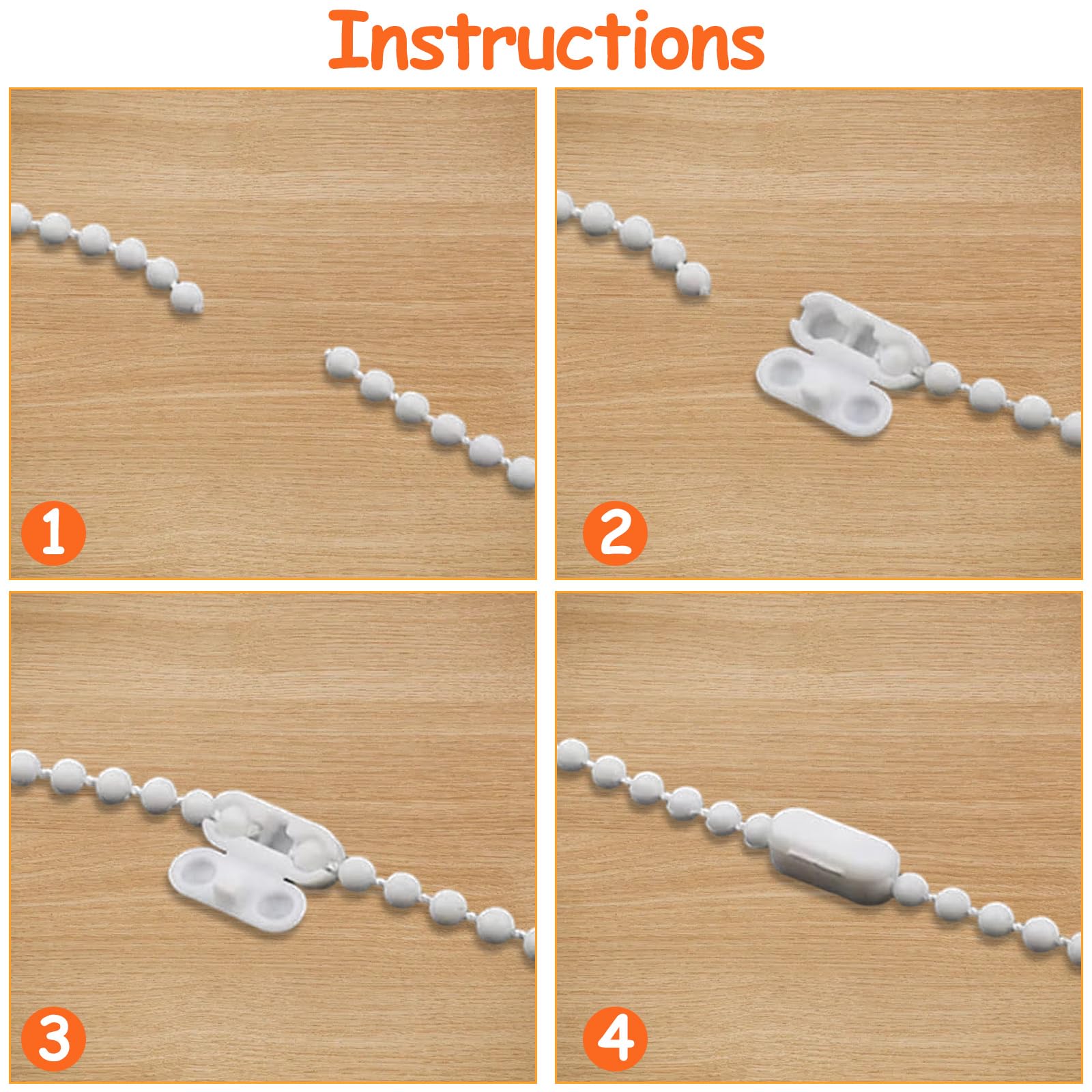 Instructions

1

2

3

4