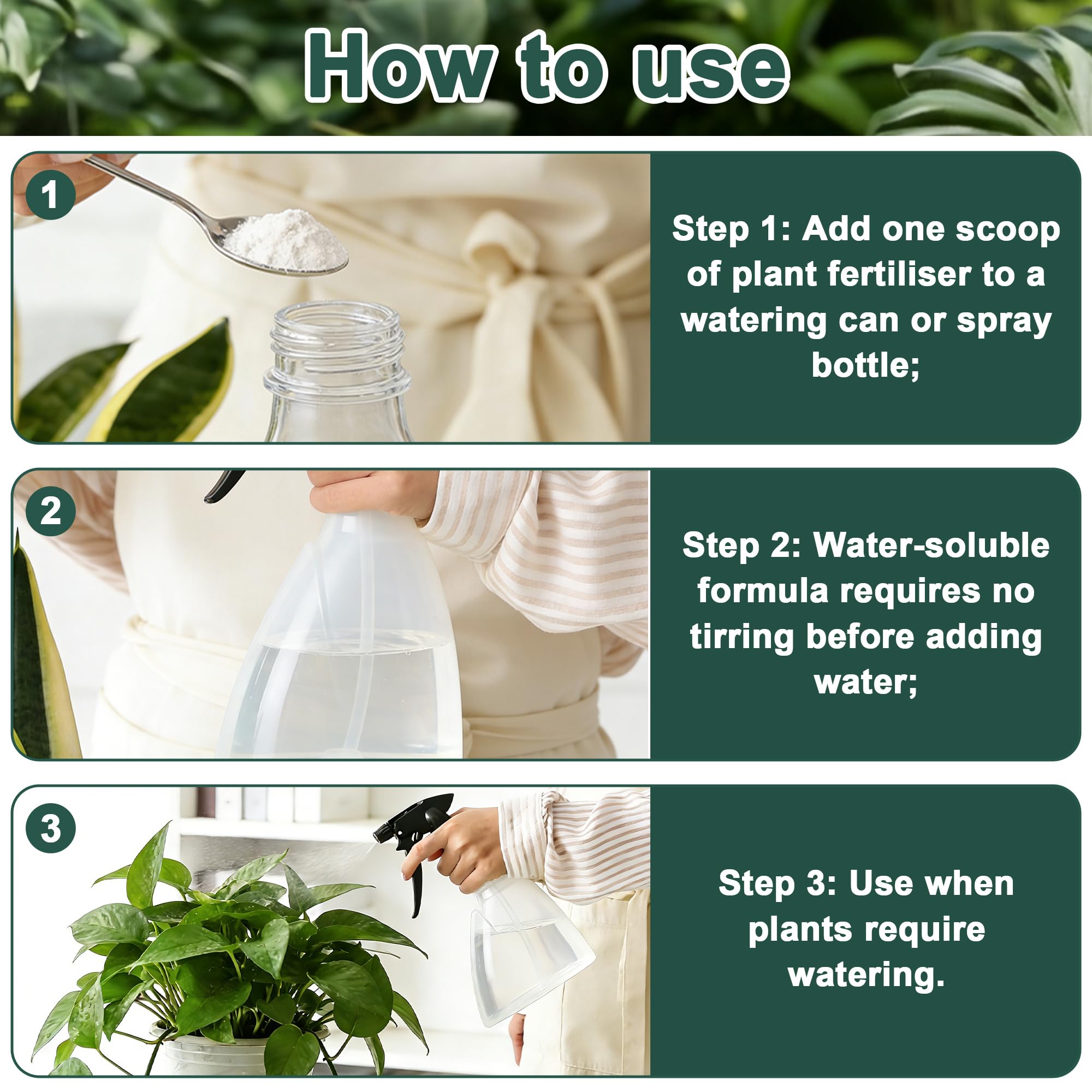 How to use

1

Step 1: Add one scoop of plant fertiliser to a watering can or spray bottle;

2

Step 2: Water-soluble formula requires no tirring before adding water;

3

Step 3: Use when plants require watering.