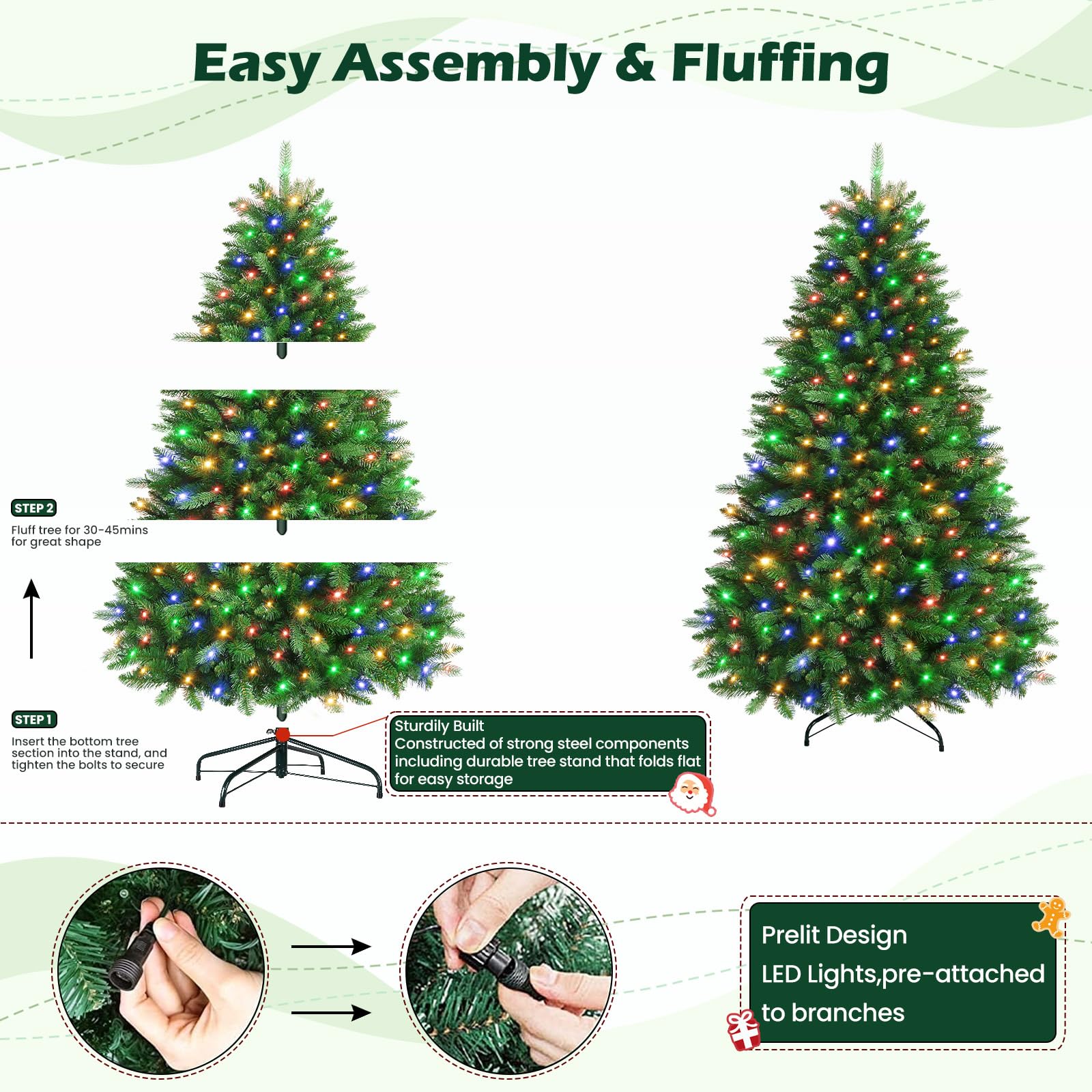 Easy Assembly & Fluffing

STEP 2

Fluff tree for 30-45mins for great shape

STEP 1

Insert the bottom tree section into the stand, and tighten the bolts to secure

Sturdily Built
Constructed of strong steel components including durable tree stand that folds flat for easy storage

Prelit Design
LED Lights,pre-attached to branches